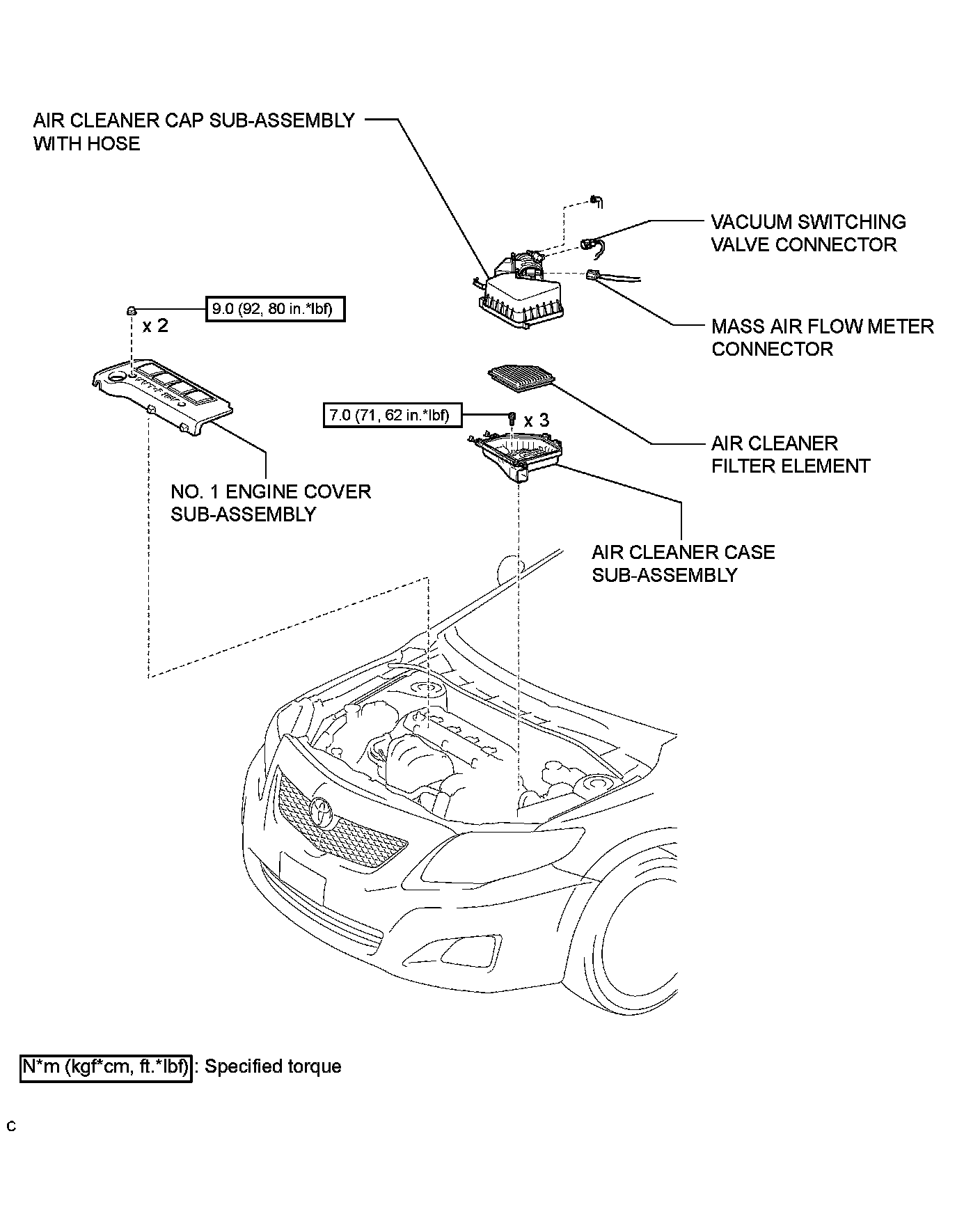 AIR CLEANER CAP SUB-ASSEMBLY WITH HOSE

VACUUM SWITCHING VALVE CONNECTOR

9.0 (92, 80 in.*lbf)

x 2

MASS AIR FLOW METER CONNECTOR

7.0 (71, 62 in.*lbf)

x 3

AIR CLEANER FILTER ELEMENT

NO. 1 ENGINE COVER SUB-ASSEMBLY

AIR CLEANER CASE SUB-ASSEMBLY

N*m (kgf*cm, ft.*lbf) : Specified torque

C