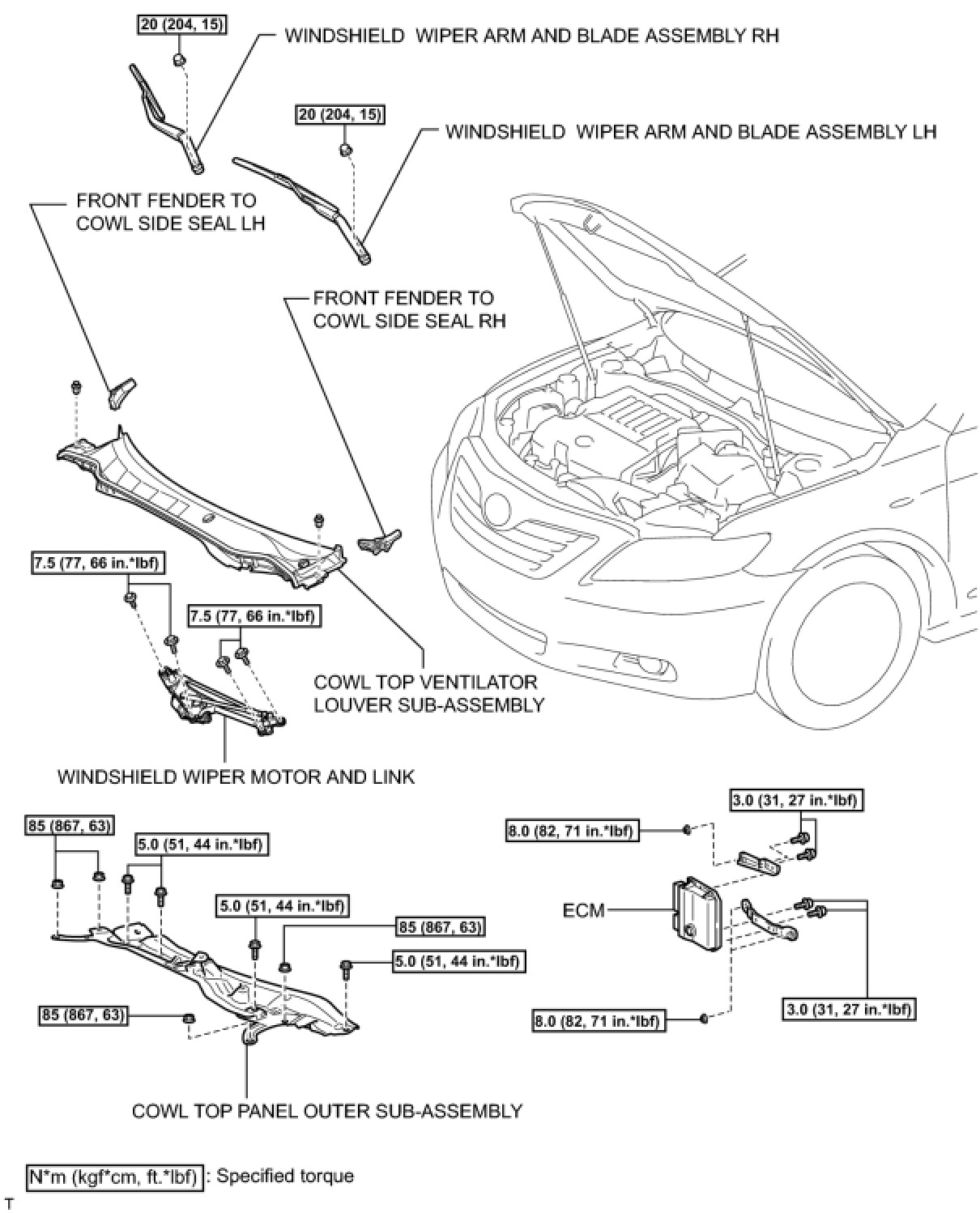 20 (204, 15)

WINDSHIELD WIPER ARM AND BLADE ASSEMBLY RH

20 (204, 15)

WINDSHIELD WIPER ARM AND BLADE ASSEMBLY LH

FRONT FENDER TO COWL SIDE SEAL LH

FRONT FENDER TO COWL SIDE SEAL RH

7.5 (77, 66 in.*lbf)

7.5 (77, 66 in.*lbf)

COWL TOP VENTILATOR LOUVER SUB-ASSEMBLY

WINDSHIELD WIPER MOTOR AND LINK

85 (867, 63)

5.0 (51, 44 in.*lbf)

5.0 (51, 44 in.*lbf)

85 (867, 63)

5.0 (51, 44 in.*lbf)

85 (867, 63)

COWL TOP PANEL OUTER SUB-ASSEMBLY

3.0 (31, 27 in.*lbf)

8.0 (82, 71 in.*lbf)

ECM

3.0 (31, 27 in.*lbf)

8.0 (82, 71 in.*lbf)

N*m (kgf*cm, ft.*lbf) : Specified torque

T