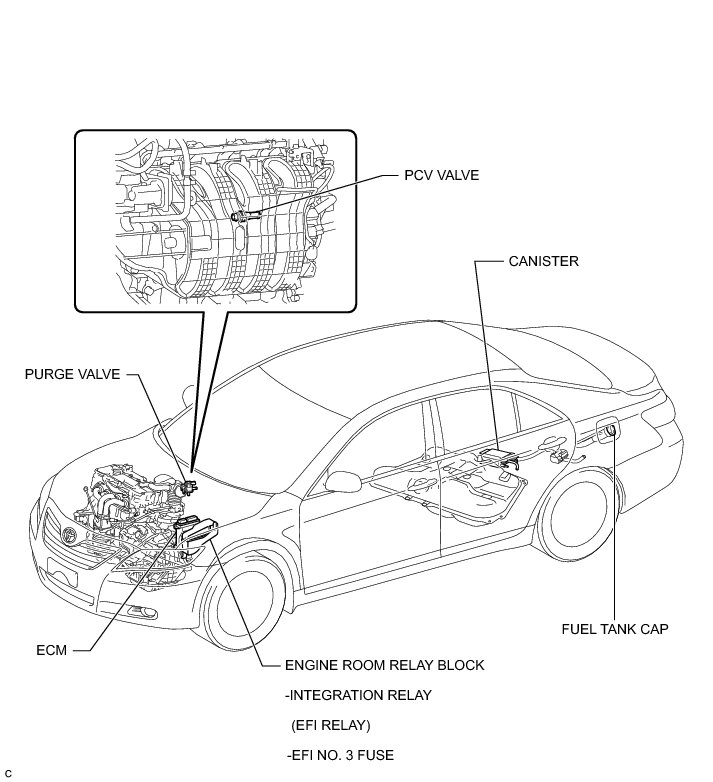 PCV VALVE

CANISTER

PURGE VALVE

FUEL TANK CAP

ECM

ENGINE ROOM RELAY BLOCK
-INTEGRATION RELAY
(EFI RELAY)
-EFI NO. 3 FUSE

C