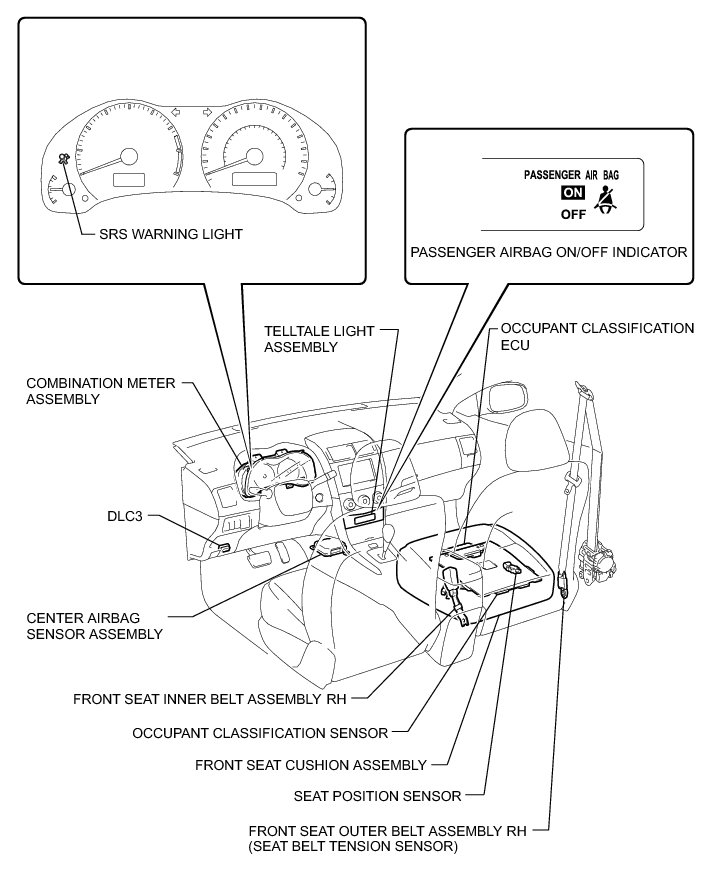 SRS WARNING LIGHT

PASSENGER AIR BAG
ON
OFF

PASSENGER AIRBAG ON/OFF INDICATOR

TELLTALE LIGHT ASSEMBLY

OCCUPANT CLASSIFICATION ECU

COMBINATION METER ASSEMBLY

DLC3

CENTER AIRBAG SENSOR ASSEMBLY

FRONT SEAT INNER BELT ASSEMBLY RH

OCCUPANT CLASSIFICATION SENSOR

FRONT SEAT CUSHION ASSEMBLY

SEAT POSITION SENSOR

FRONT SEAT OUTER BELT ASSEMBLY RH
(SEAT BELT TENSION SENSOR)