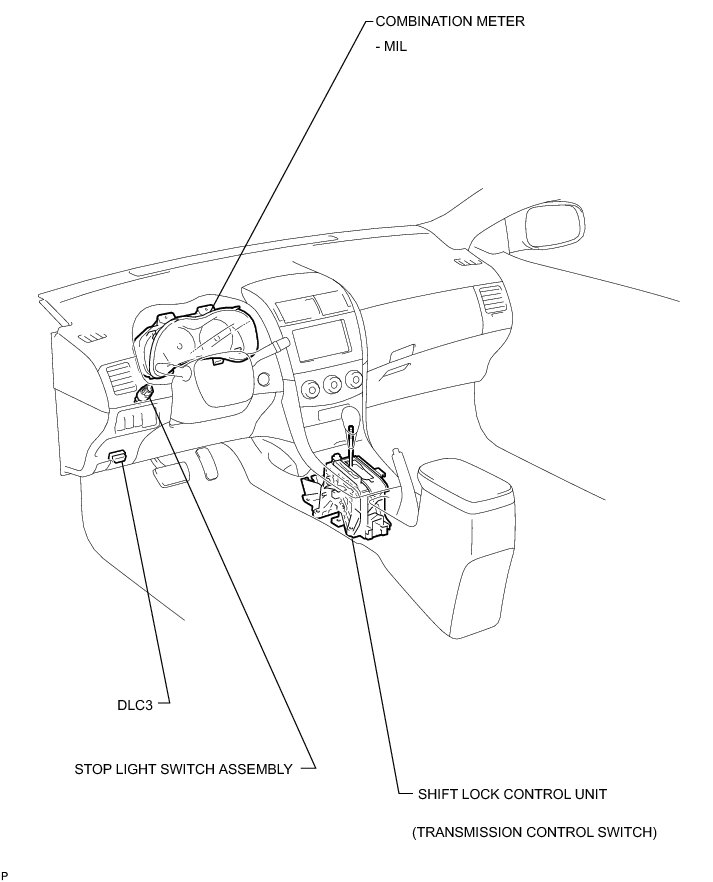 COMBINATION METER
- MIL

DLC3

STOP LIGHT SWITCH ASSEMBLY

SHIFT LOCK CONTROL UNIT

(TRANSMISSION CONTROL SWITCH)

P