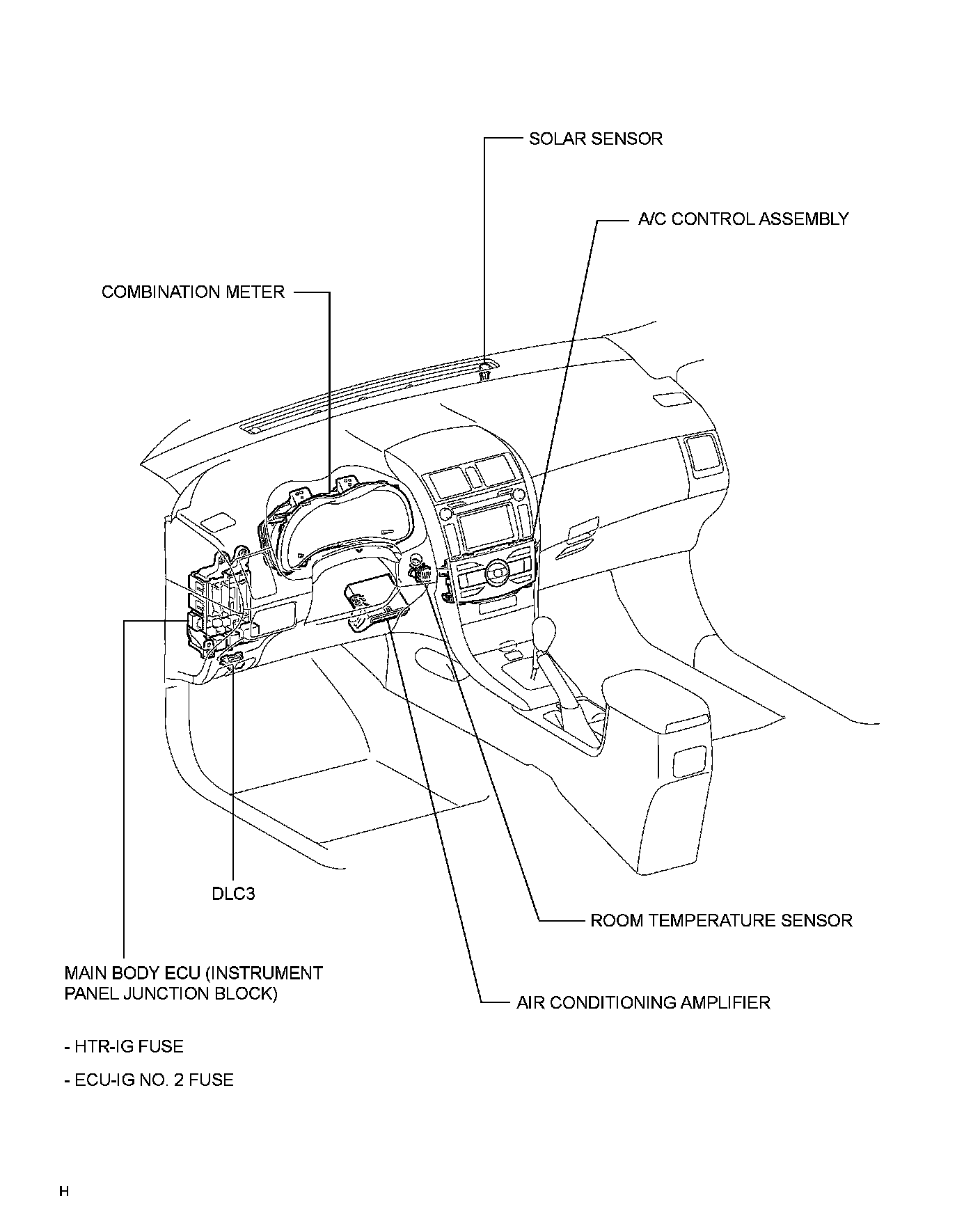 SOLAR SENSOR

A/C CONTROL ASSEMBLY

COMBINATION METER

DLC3

ROOM TEMPERATURE SENSOR

MAIN BODY ECU (INSTRUMENT PANEL JUNCTION BLOCK)

AIR CONDITIONING AMPLIFIER

- HTR-IG FUSE

- ECU-IG NO. 2 FUSE

H