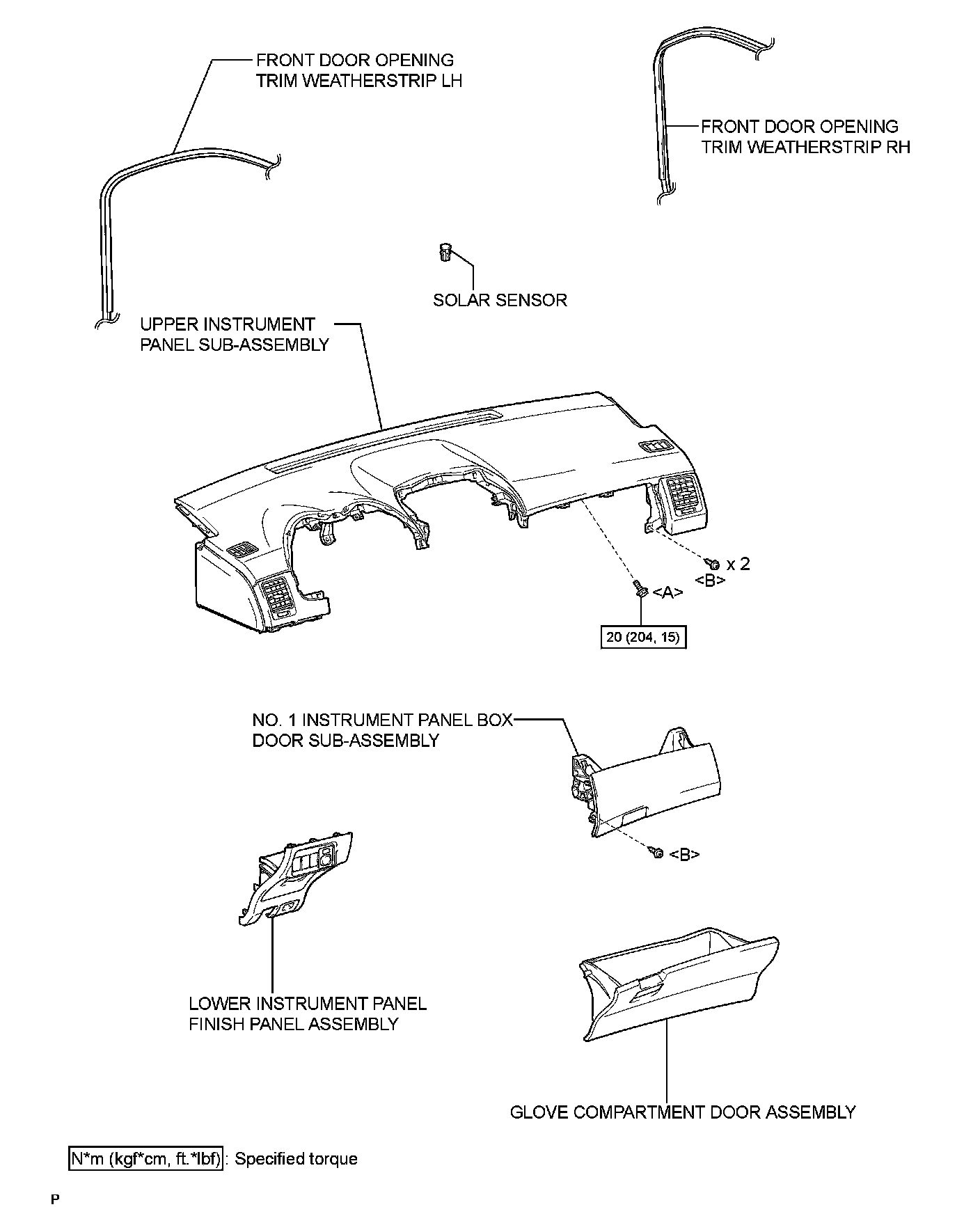 FRONT DOOR OPENING TRIM WEATHERSTRIP LH

FRONT DOOR OPENING TRIM WEATHERSTRIP RH

SOLAR SENSOR

UPPER INSTRUMENT PANEL SUB-ASSEMBLY

x 2
<B>

<A>

20 (204, 15)

NO. 1 INSTRUMENT PANEL BOX DOOR SUB-ASSEMBLY

<B>

LOWER INSTRUMENT PANEL FINISH PANEL ASSEMBLY

GLOVE COMPARTMENT DOOR ASSEMBLY

N*m (kgf*cm, ft.*lbf) : Specified torque

P