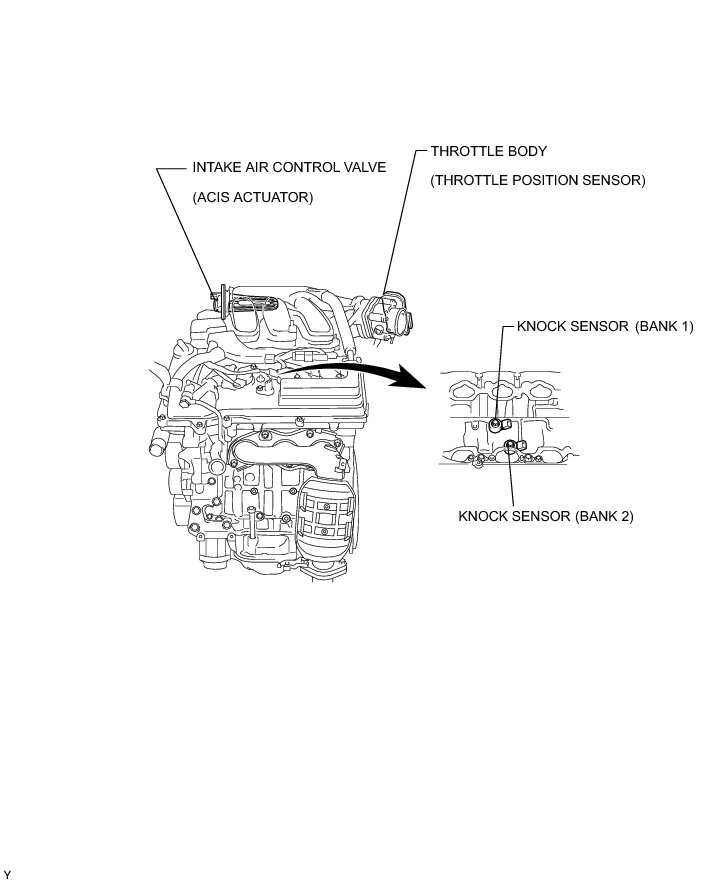 INTAKE AIR CONTROL VALVE
(ACIS ACTUATOR)

THROTTLE BODY
(THROTTLE POSITION SENSOR)

KNOCK SENSOR (BANK 1)

KNOCK SENSOR (BANK 2)

Y