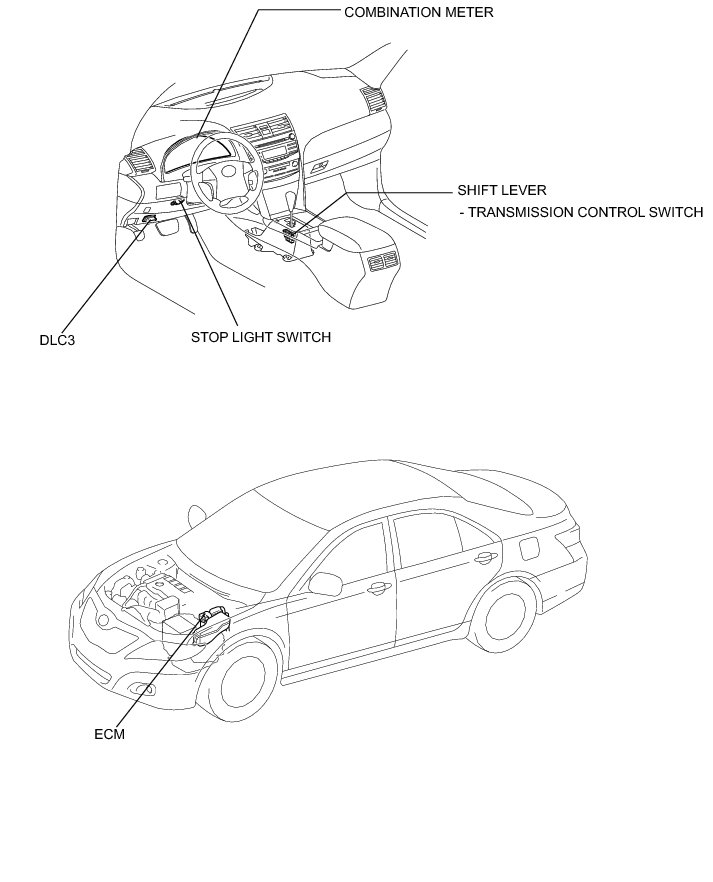 COMBINATION METER

SHIFT LEVER
- TRANSMISSION CONTROL SWITCH

DLC3

STOP LIGHT SWITCH

ECM