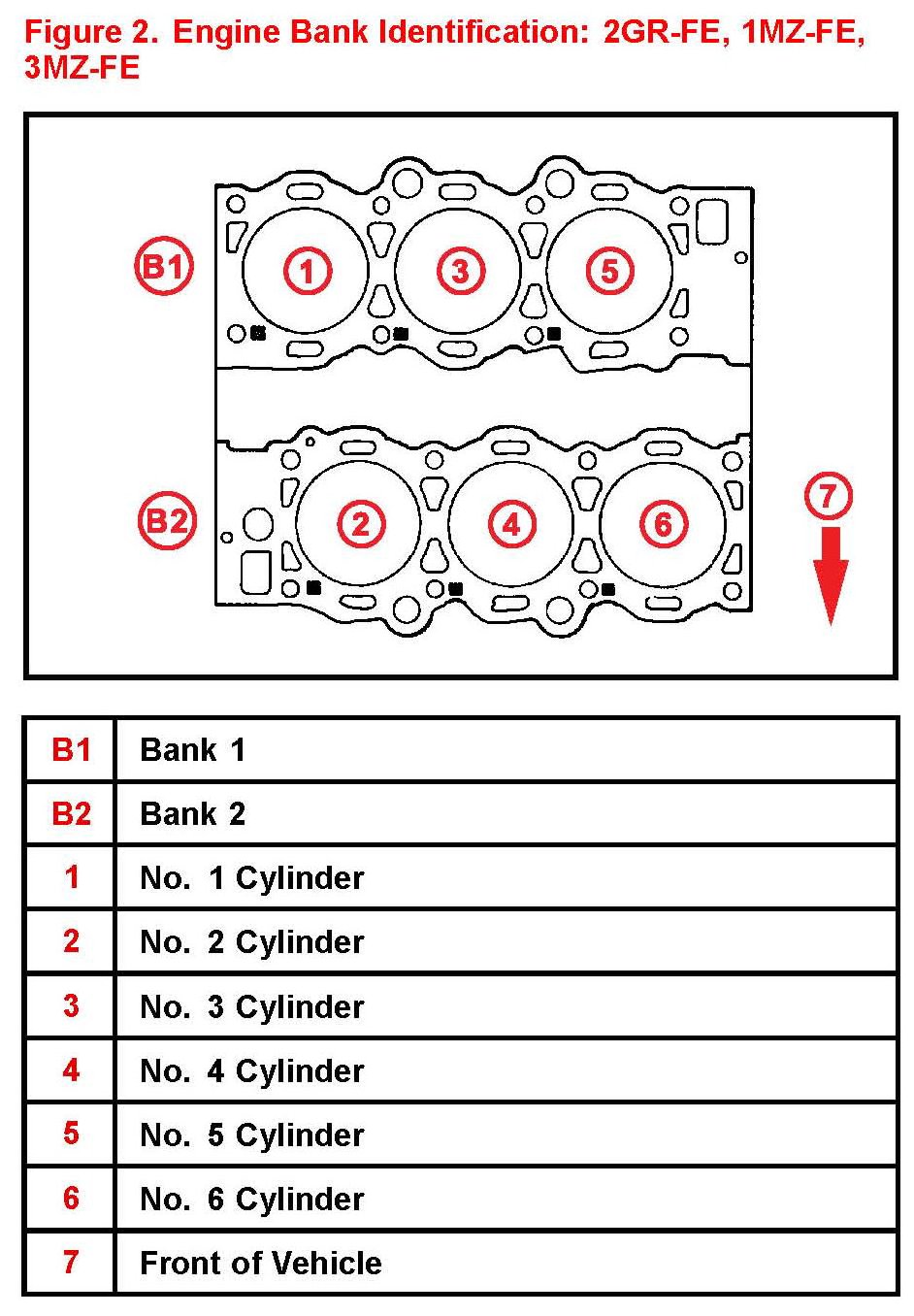 Figure 2. Engine Bank Identification: 2GR-FE, 1MZ-FE, 3MZ-FE

B1
1 3 5

B2
2 4 6

7

| B1 | Bank 1 |
|---|---|
| B2 | Bank 2 |
| 1 | No. 1 Cylinder |
| 2 | No. 2 Cylinder |
| 3 | No. 3 Cylinder |
| 4 | No. 4 Cylinder |
| 5 | No. 5 Cylinder |
| 6 | No. 6 Cylinder |
| 7 | Front of Vehicle |