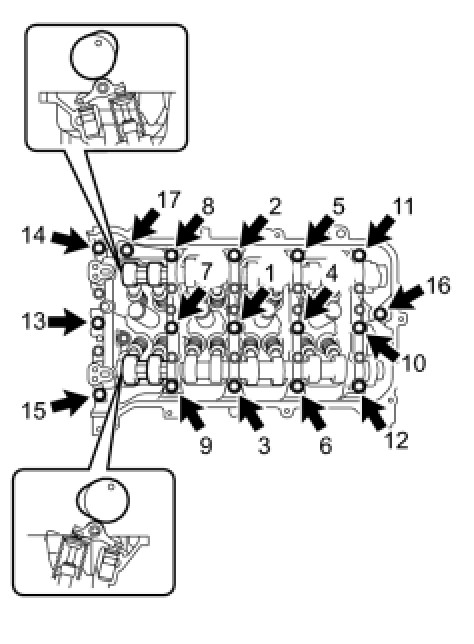 17
8
2
5
11
14
7
1
4
16
13
10
15
9
3
6
12