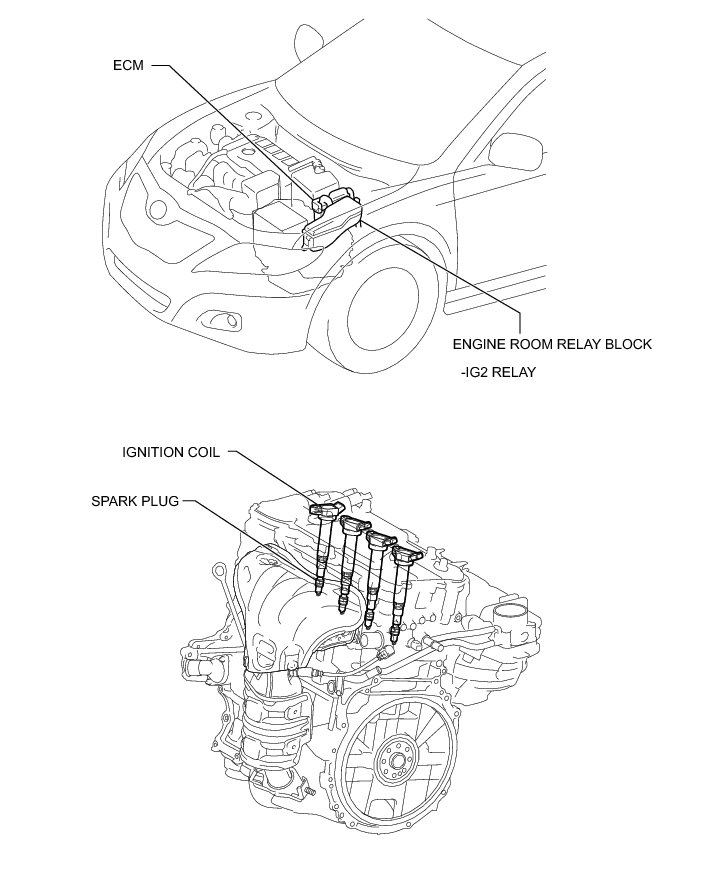 ECM

ENGINE ROOM RELAY BLOCK
-IG2 RELAY

IGNITION COIL

SPARK PLUG