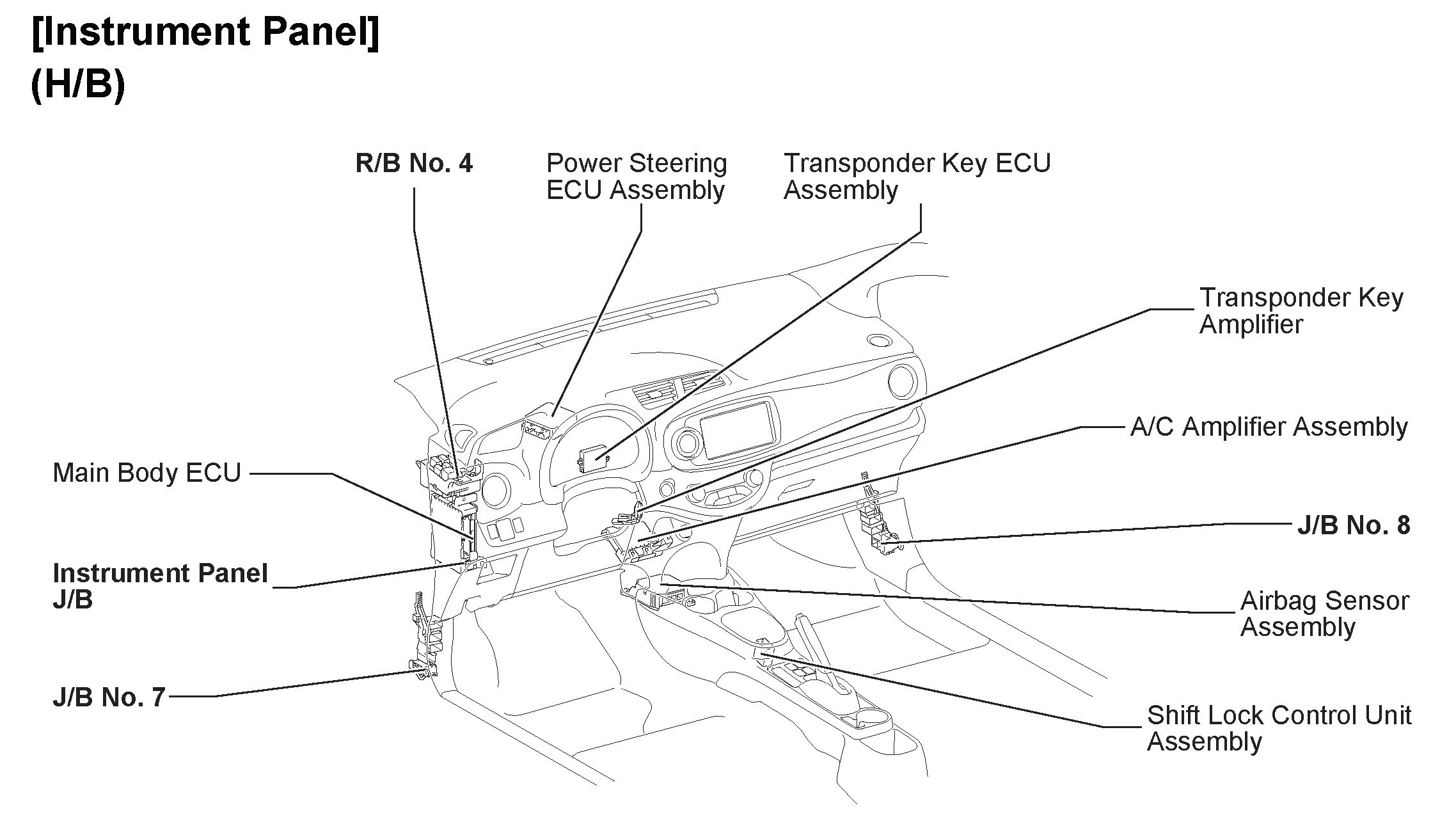 [Instrument Panel]
(H/B)

R/B No. 4

Power Steering ECU Assembly

Transponder Key ECU Assembly

Transponder Key Amplifier

A/C Amplifier Assembly

Main Body ECU

J/B No. 8

Instrument Panel J/B

Airbag Sensor Assembly

J/B No. 7

Shift Lock Control Unit Assembly