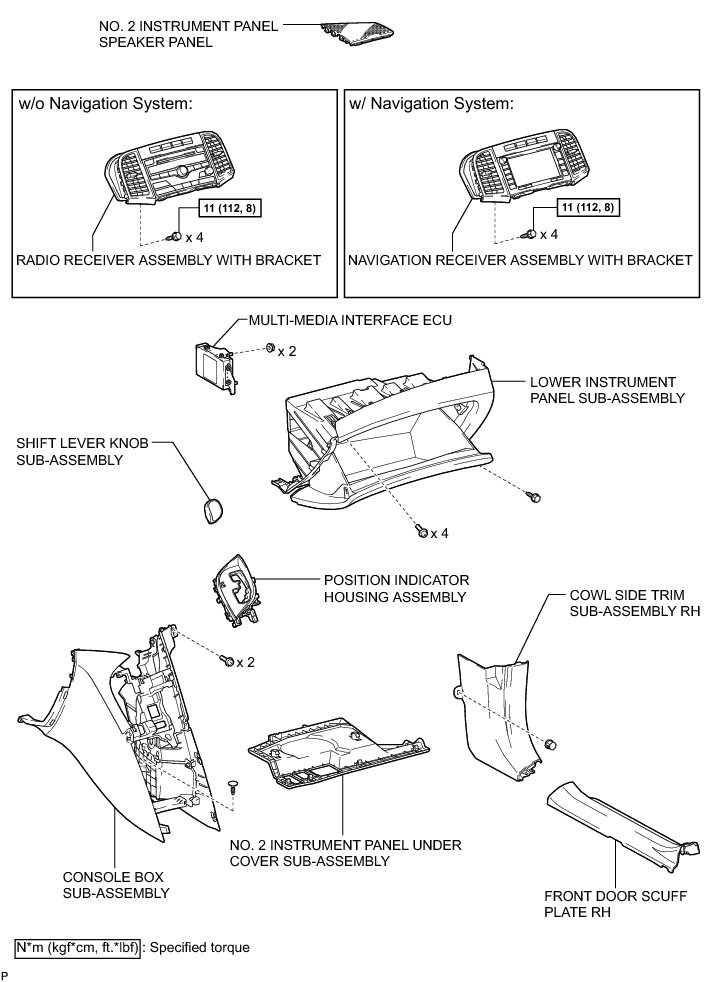 NO. 2 INSTRUMENT PANEL SPEAKER PANEL

w/o Navigation System:

11 (112, 8)

x 4

RADIO RECEIVER ASSEMBLY WITH BRACKET

w/ Navigation System:

11 (112, 8)

x 4

NAVIGATION RECEIVER ASSEMBLY WITH BRACKET

MULTI-MEDIA INTERFACE ECU

x 2

LOWER INSTRUMENT PANEL SUB-ASSEMBLY

SHIFT LEVER KNOB SUB-ASSEMBLY

x 4

POSITION INDICATOR HOUSING ASSEMBLY

COWL SIDE TRIM SUB-ASSEMBLY RH

x 2

NO. 2 INSTRUMENT PANEL UNDER COVER SUB-ASSEMBLY

CONSOLE BOX SUB-ASSEMBLY

FRONT DOOR SCUFF PLATE RH

N*m (kgf*cm, ft.*lbf) : Specified torque

P