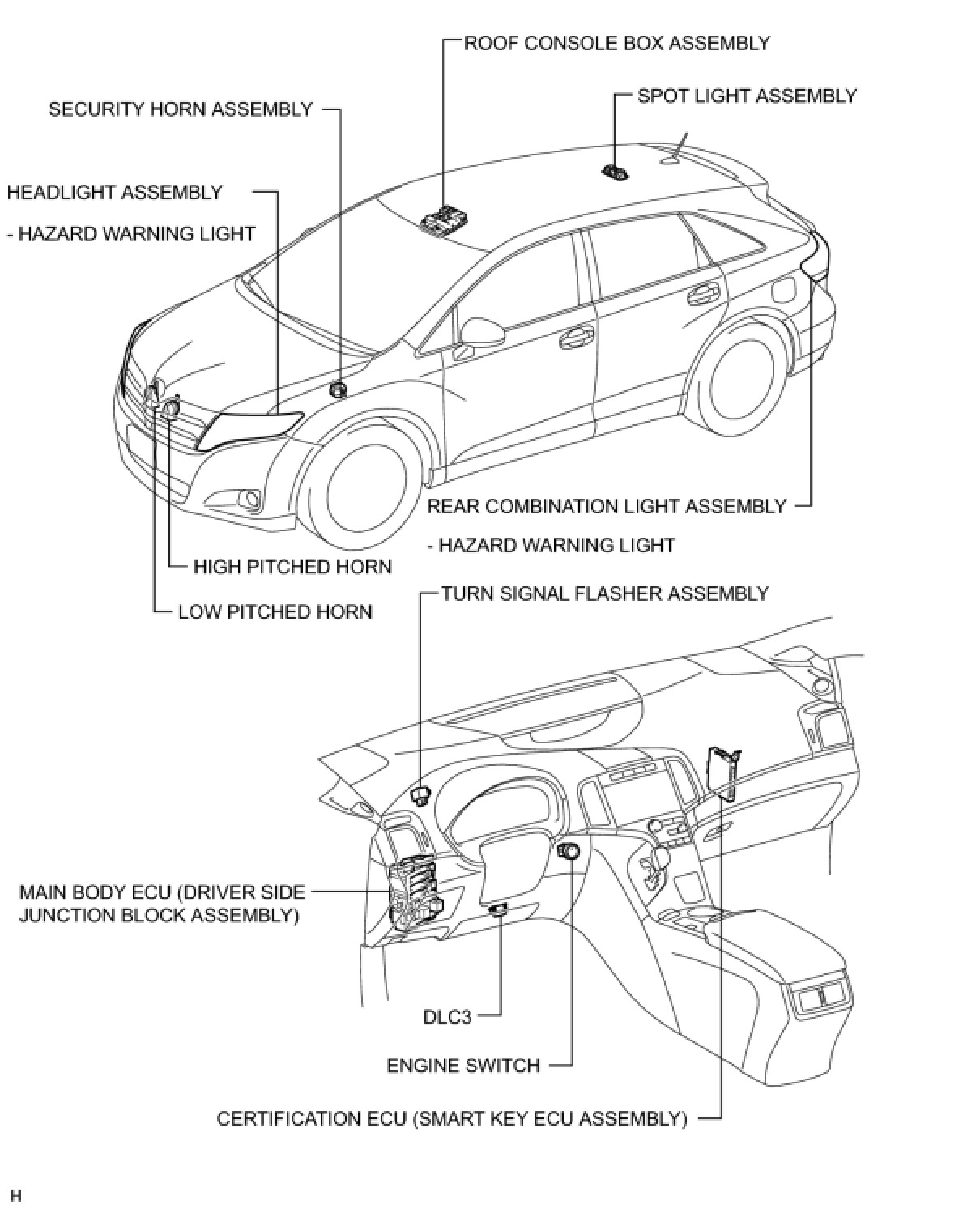 ROOF CONSOLE BOX ASSEMBLY

SPOT LIGHT ASSEMBLY

SECURITY HORN ASSEMBLY

HEADLIGHT ASSEMBLY

- HAZARD WARNING LIGHT

REAR COMBINATION LIGHT ASSEMBLY

- HAZARD WARNING LIGHT

HIGH PITCHED HORN

LOW PITCHED HORN

TURN SIGNAL FLASHER ASSEMBLY

MAIN BODY ECU (DRIVER SIDE JUNCTION BLOCK ASSEMBLY)

DLC3

ENGINE SWITCH

CERTIFICATION ECU (SMART KEY ECU ASSEMBLY)

H