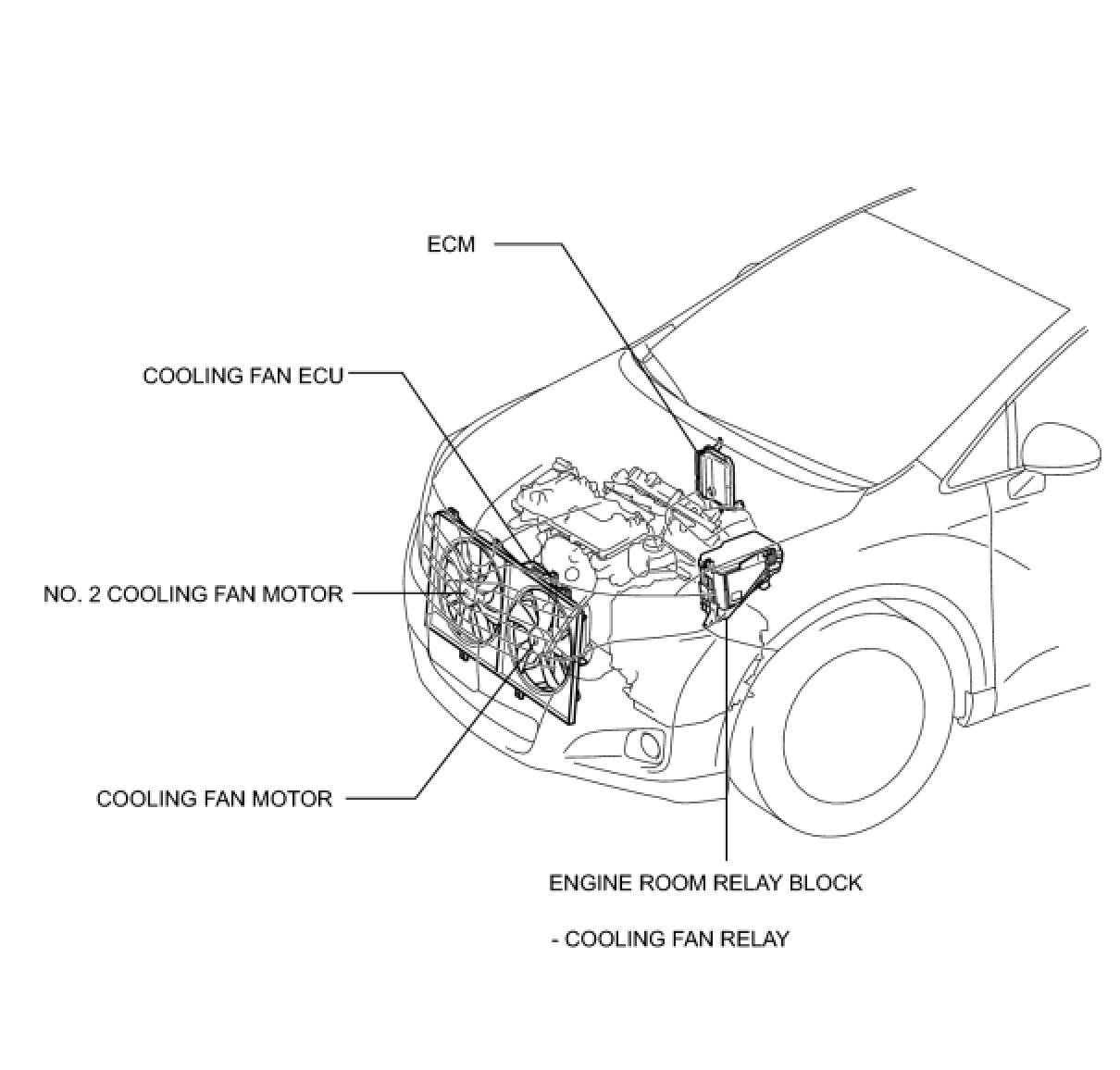 ECM

COOLING FAN ECU

NO. 2 COOLING FAN MOTOR

COOLING FAN MOTOR

ENGINE ROOM RELAY BLOCK

- COOLING FAN RELAY