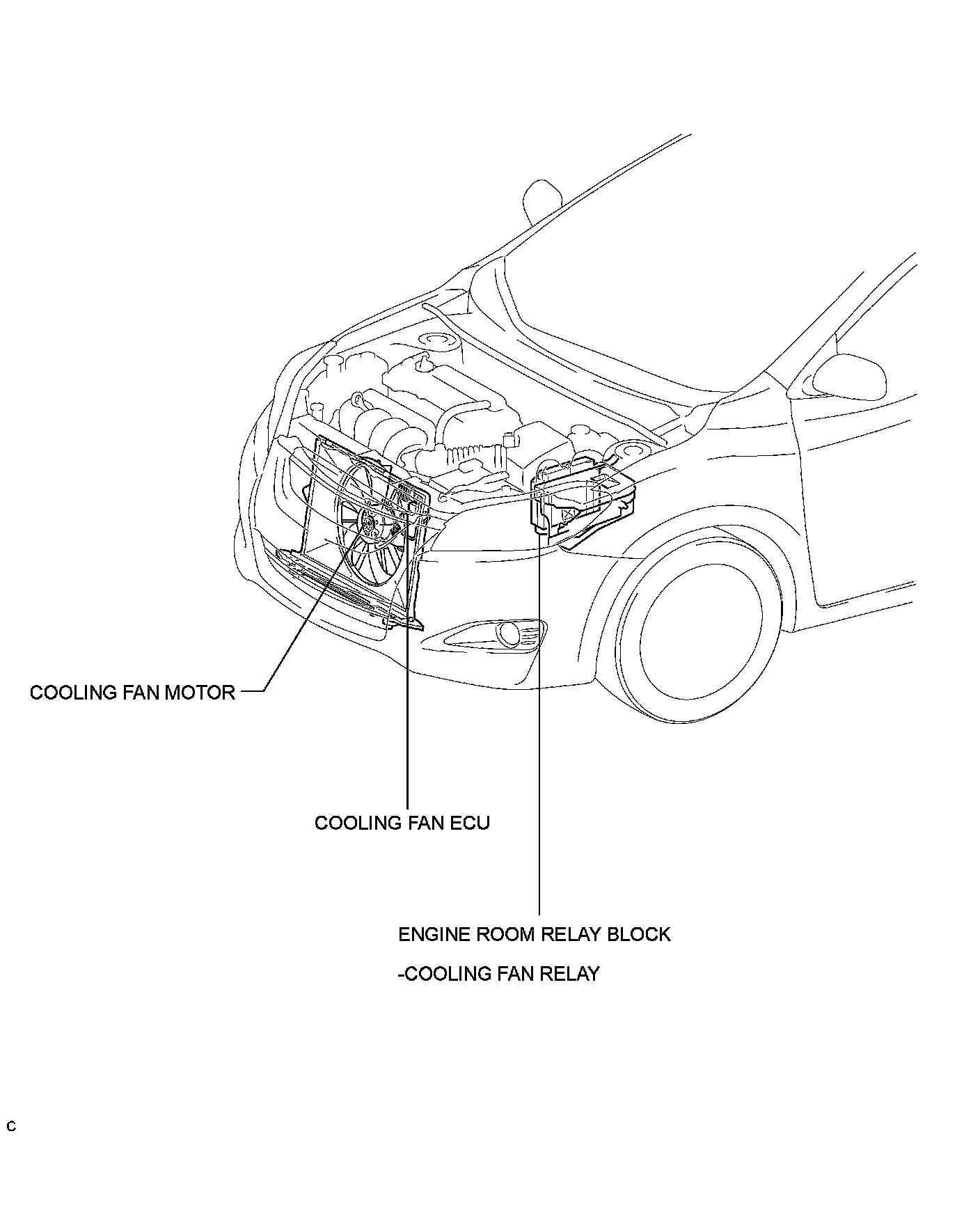 COOLING FAN MOTOR

COOLING FAN ECU

ENGINE ROOM RELAY BLOCK

-COOLING FAN RELAY

C