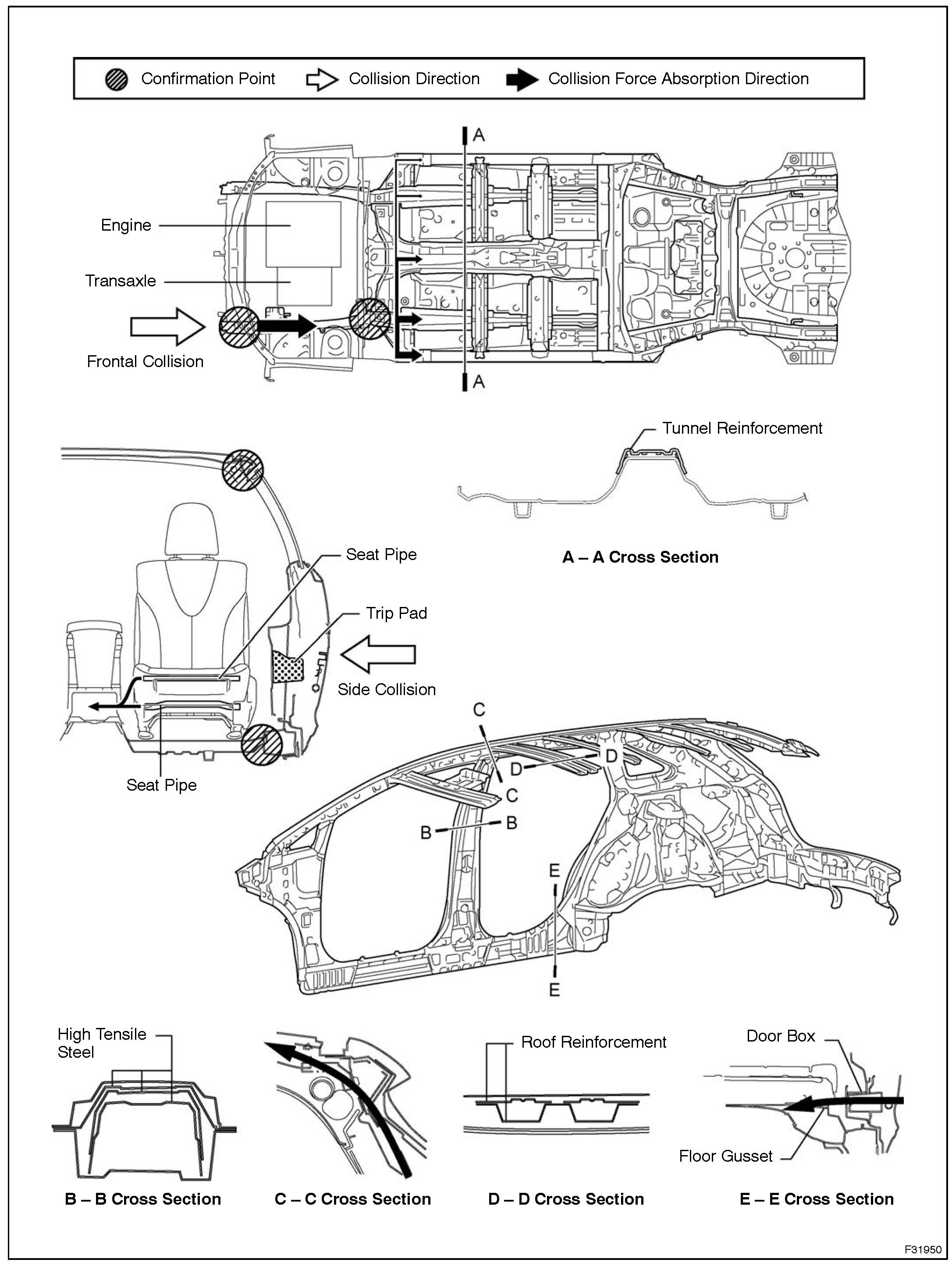 Confirmation Point Collision Direction Collision Force Absorption Direction

A

Engine

Transaxle

Frontal Collision

A

Tunnel Reinforcement

A – A Cross Section

Seat Pipe

Trip Pad

Side Collision

Seat Pipe

C

D

D

C

B

B

E

E

High Tensile Steel

Roof Reinforcement

Door Box

Floor Gusset

B – B Cross Section

C – C Cross Section

D – D Cross Section

E – E Cross Section

F31950