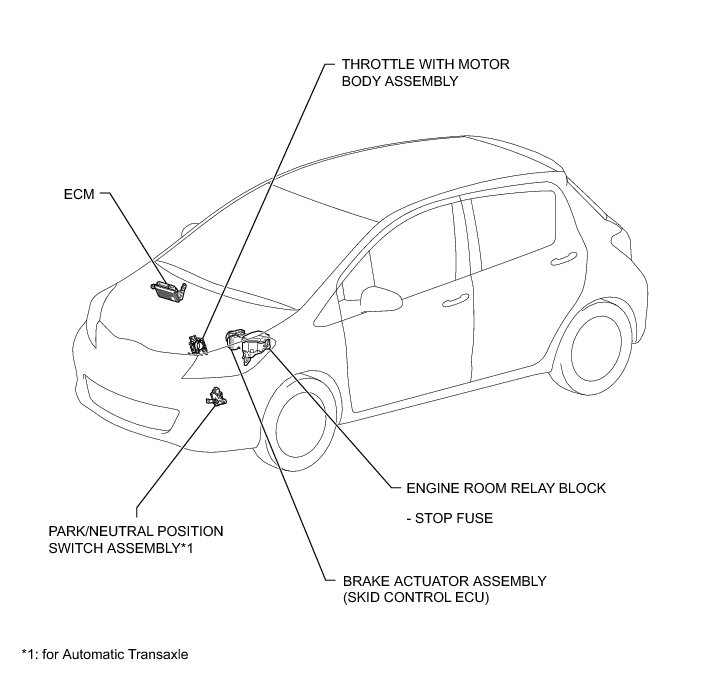 THROTTLE WITH MOTOR BODY ASSEMBLY

ECM

ENGINE ROOM RELAY BLOCK

- STOP FUSE

PARK/NEUTRAL POSITION SWITCH ASSEMBLY*1

BRAKE ACTUATOR ASSEMBLY (SKID CONTROL ECU)

*1: for Automatic Transaxle