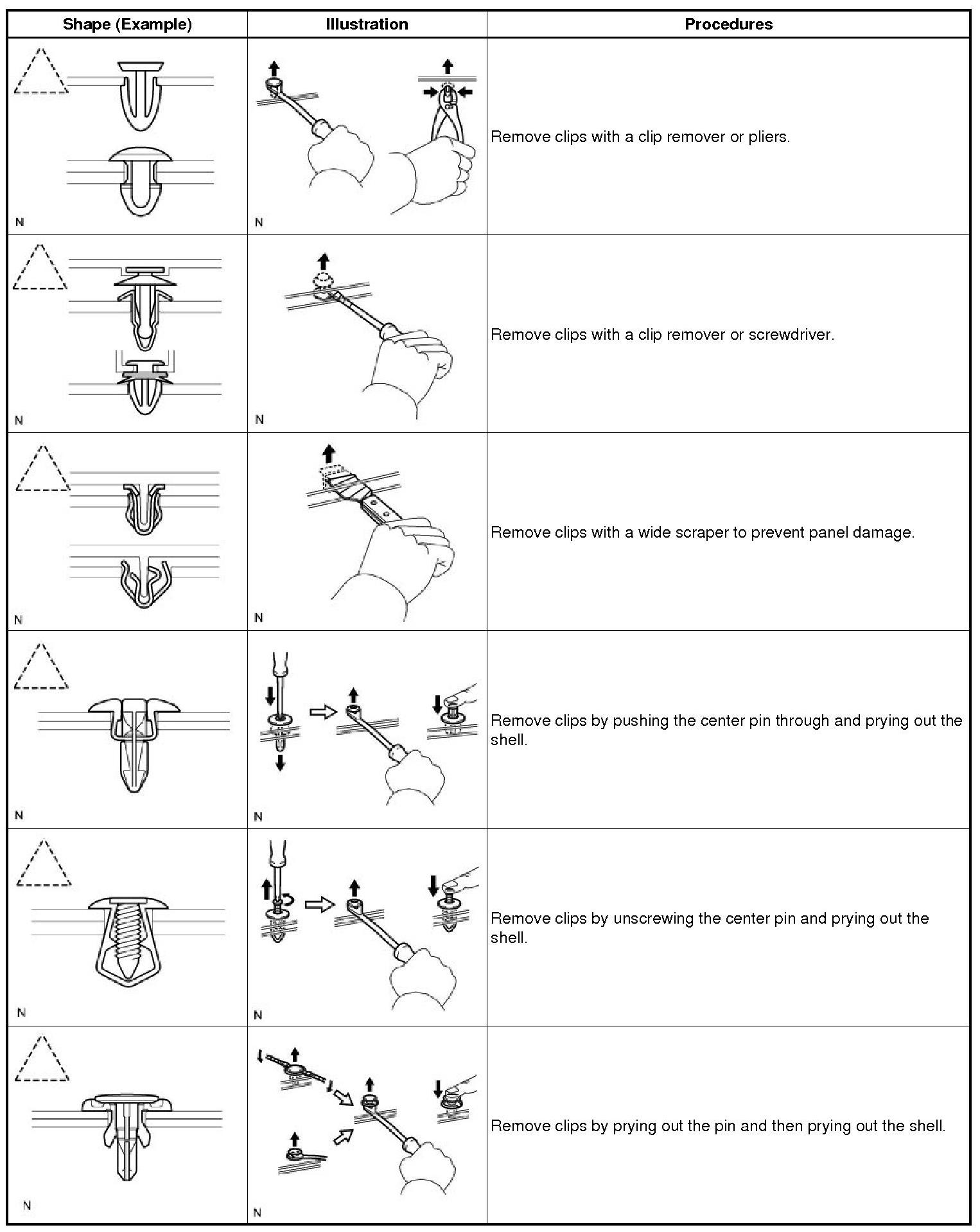 | Shape (Example) | Illustration | Procedures |
|---|---|---|
| N | N | Remove clips with a clip remover or pliers. |
| N | N | Remove clips with a clip remover or screwdriver. |
| N | N | Remove clips with a wide scraper to prevent panel damage. |
| N | N | Remove clips by pushing the center pin through and prying out the shell. |
| N | N | Remove clips by unscrewing the center pin and prying out the shell. |
| N | N | Remove clips by prying out the pin and then prying out the shell. |