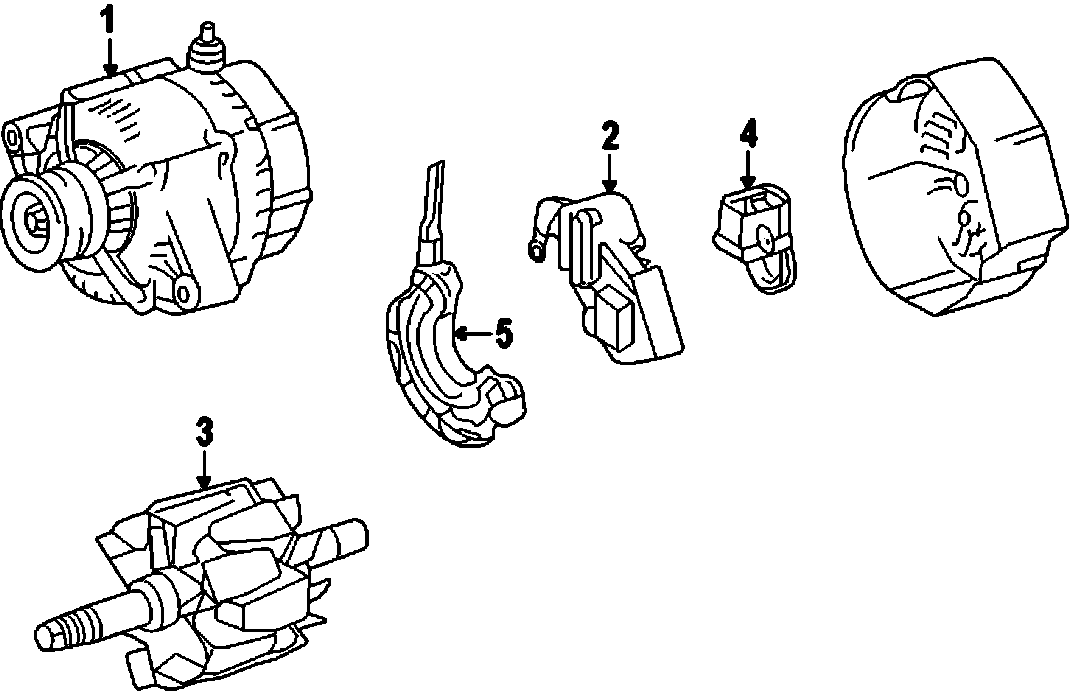 1
2
4
5
3