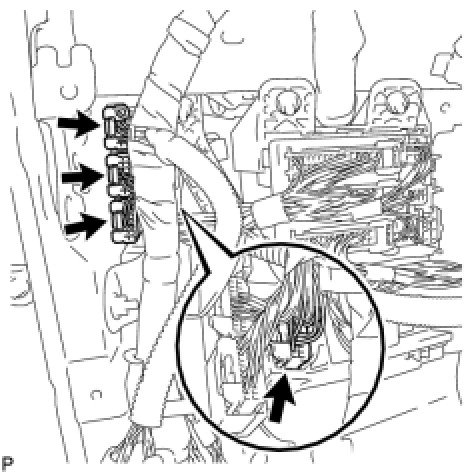 P