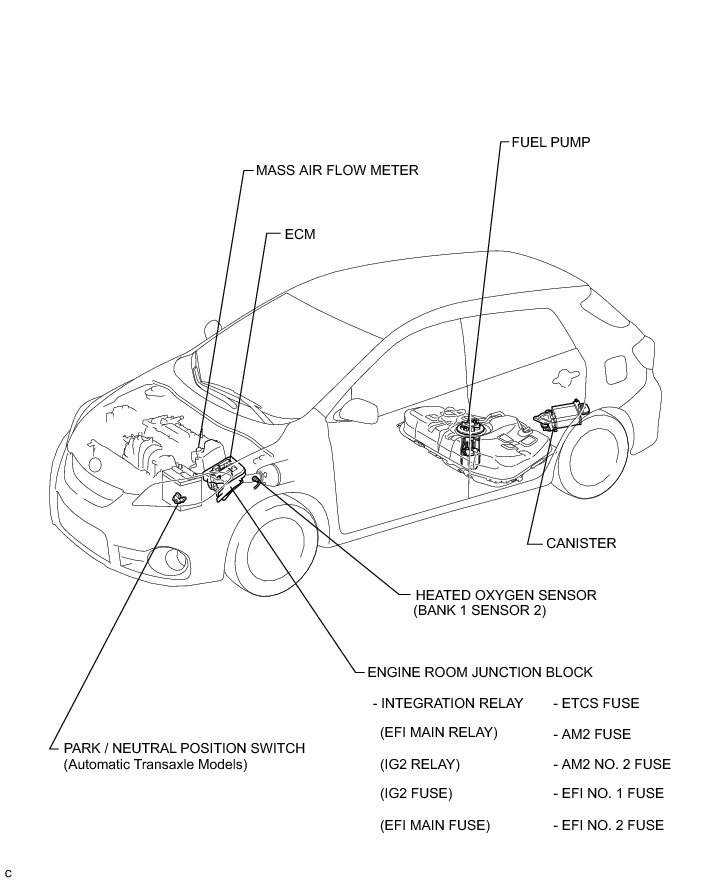 FUEL PUMP

MASS AIR FLOW METER

ECM

CANISTER

HEATED OXYGEN SENSOR
(BANK 1 SENSOR 2)

ENGINE ROOM JUNCTION BLOCK

- INTEGRATION RELAY
(EFI MAIN RELAY)
(IG2 RELAY)
(IG2 FUSE)
(EFI MAIN FUSE)

- ETCS FUSE
- AM2 FUSE
- AM2 NO. 2 FUSE
- EFI NO. 1 FUSE
- EFI NO. 2 FUSE

PARK / NEUTRAL POSITION SWITCH
(Automatic Transaxle Models)

C