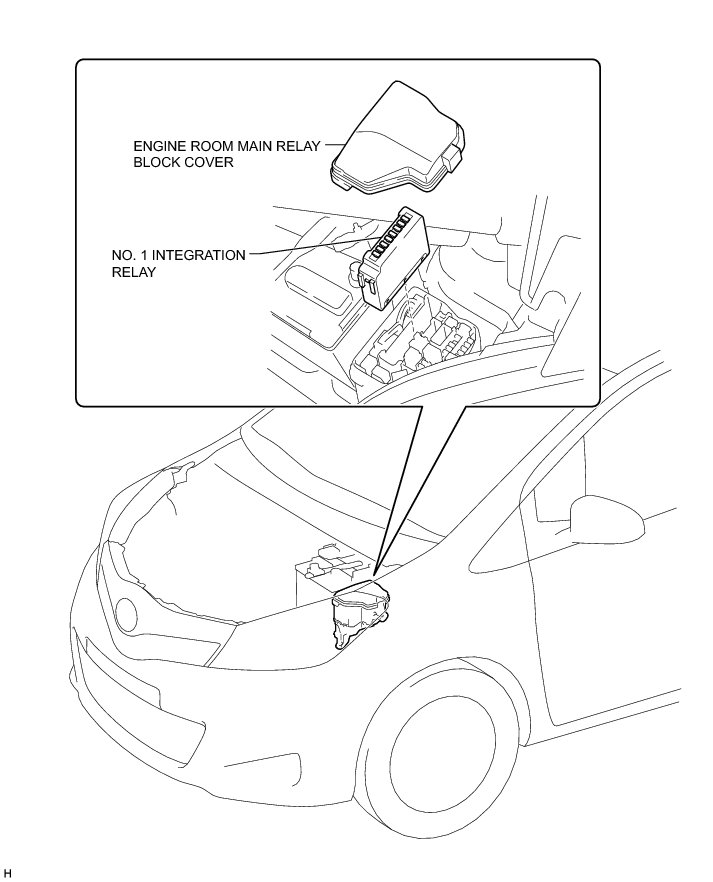 ENGINE ROOM MAIN RELAY BLOCK COVER

NO. 1 INTEGRATION RELAY

H