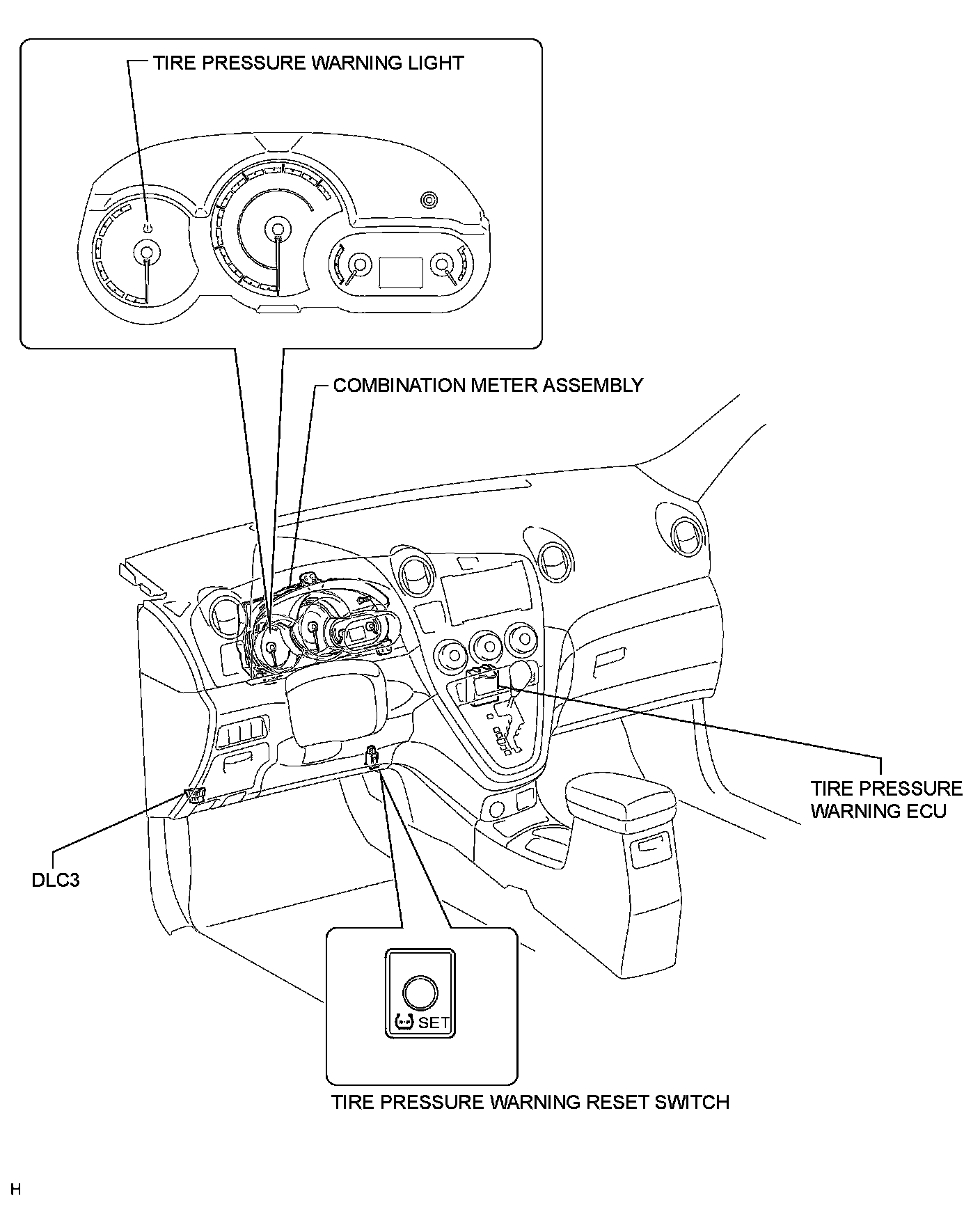 TIRE PRESSURE WARNING LIGHT

COMBINATION METER ASSEMBLY

TIRE PRESSURE WARNING ECU

DLC3

SET

TIRE PRESSURE WARNING RESET SWITCH

H