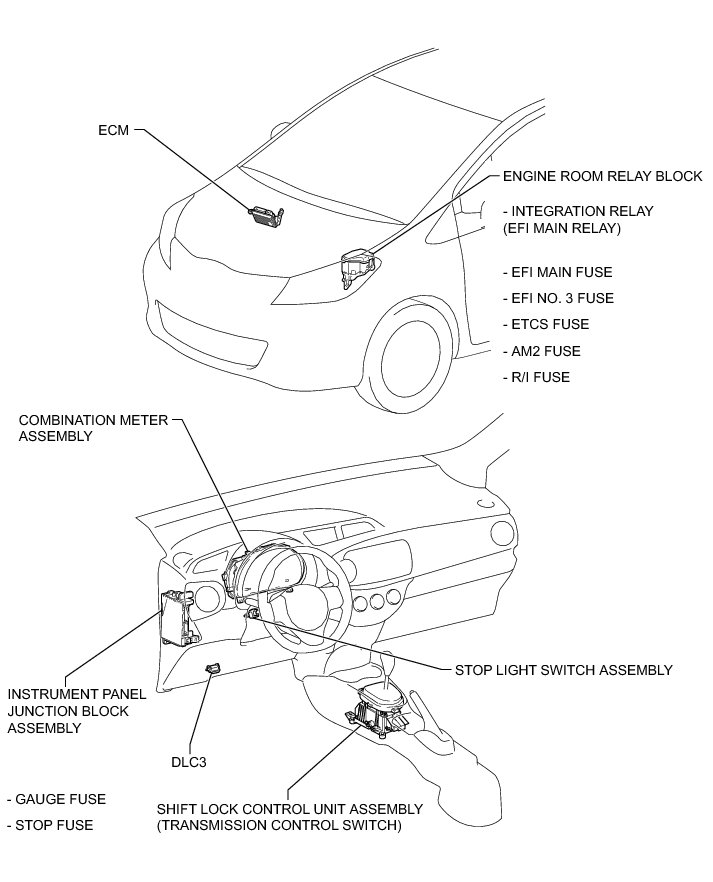 ECM

ENGINE ROOM RELAY BLOCK

- INTEGRATION RELAY
(EFI MAIN RELAY)

- EFI MAIN FUSE

- EFI NO. 3 FUSE

- ETCS FUSE

- AM2 FUSE

- R/I FUSE

COMBINATION METER ASSEMBLY

STOP LIGHT SWITCH ASSEMBLY

INSTRUMENT PANEL JUNCTION BLOCK ASSEMBLY

DLC3

- GAUGE FUSE

- STOP FUSE

SHIFT LOCK CONTROL UNIT ASSEMBLY
(TRANSMISSION CONTROL SWITCH)