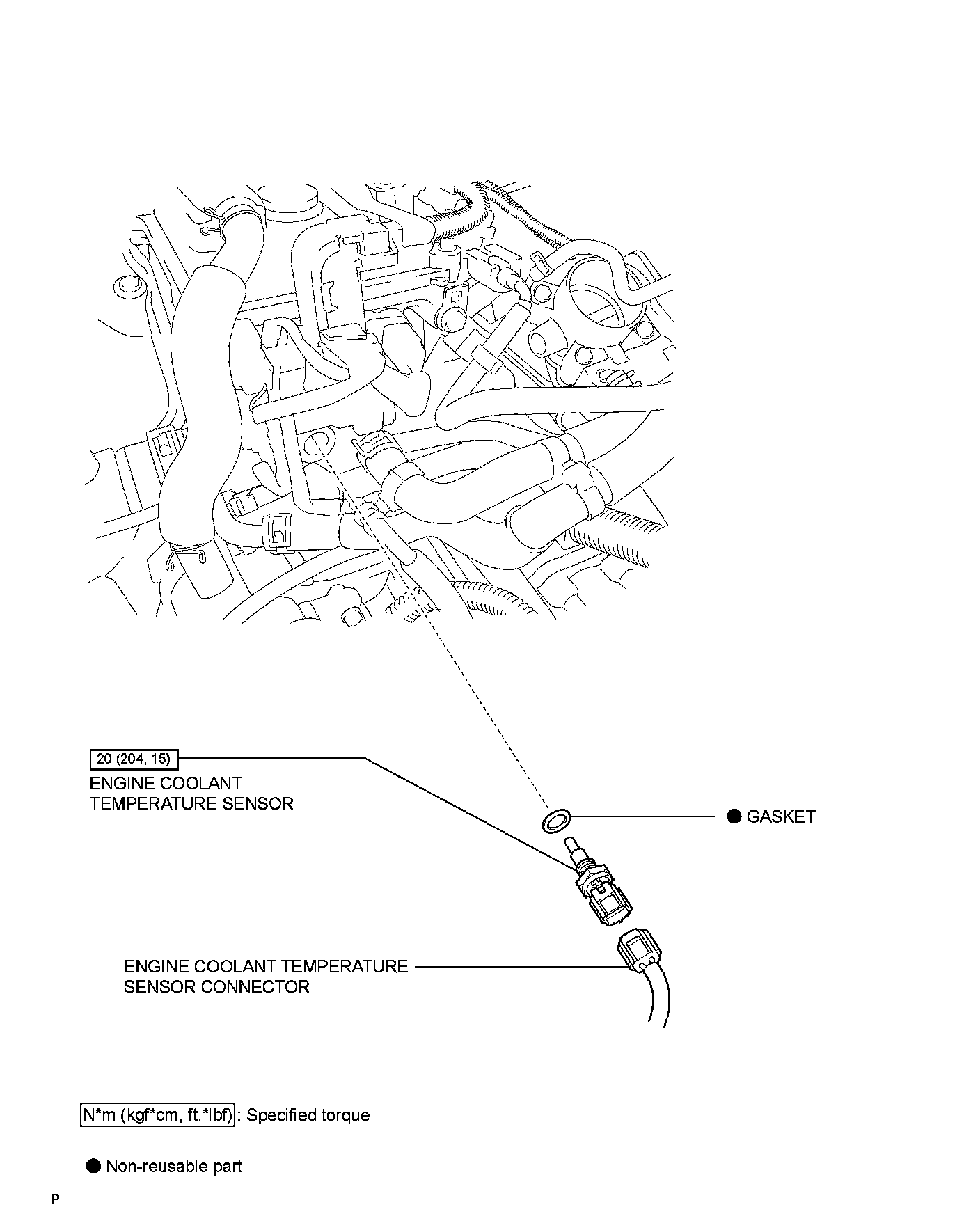 20 (204, 15)
ENGINE COOLANT TEMPERATURE SENSOR

● GASKET

ENGINE COOLANT TEMPERATURE SENSOR CONNECTOR

N*m (kgf*cm, ft.*lbf) : Specified torque

● Non-reusable part

P