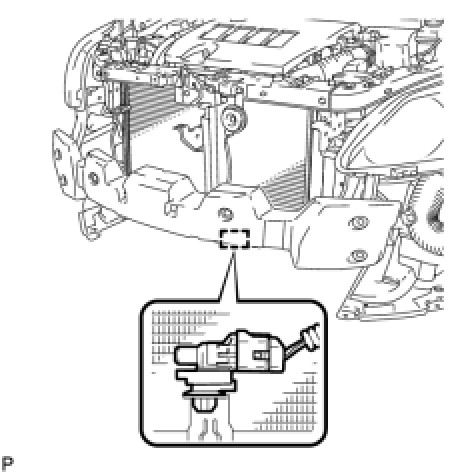 P