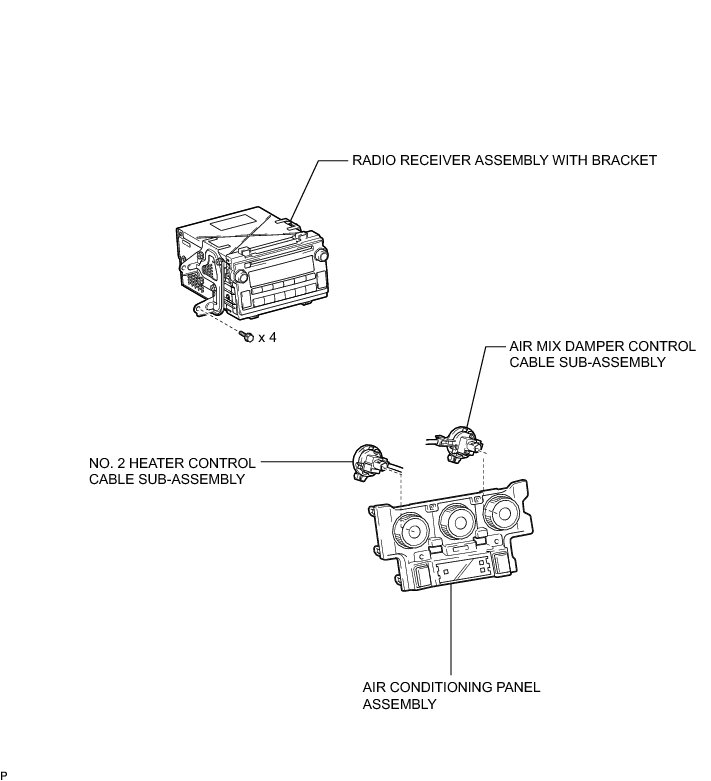 RADIO RECEIVER ASSEMBLY WITH BRACKET

x 4

AIR MIX DAMPER CONTROL CABLE SUB-ASSEMBLY

NO. 2 HEATER CONTROL CABLE SUB-ASSEMBLY

AIR CONDITIONING PANEL ASSEMBLY

P