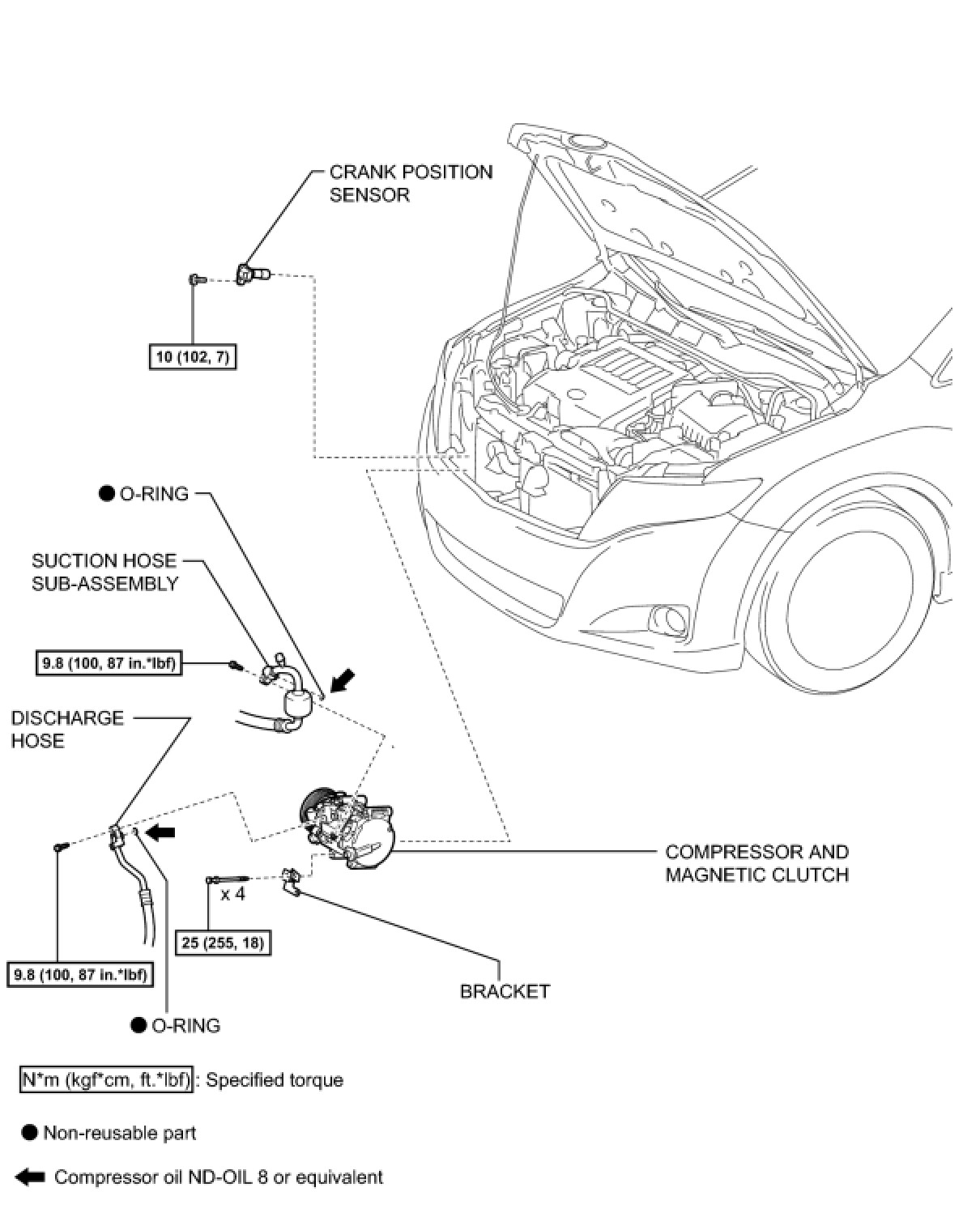 CRANK POSITION SENSOR

10 (102, 7)

● O-RING

SUCTION HOSE SUB-ASSEMBLY

9.8 (100, 87 in.*lbf)

DISCHARGE HOSE

COMPRESSOR AND MAGNETIC CLUTCH

x 4

25 (255, 18)

9.8 (100, 87 in.*lbf)

BRACKET

● O-RING

N*m (kgf*cm, ft.*lbf) : Specified torque

● Non-reusable part

Compressor oil ND-OIL 8 or equivalent