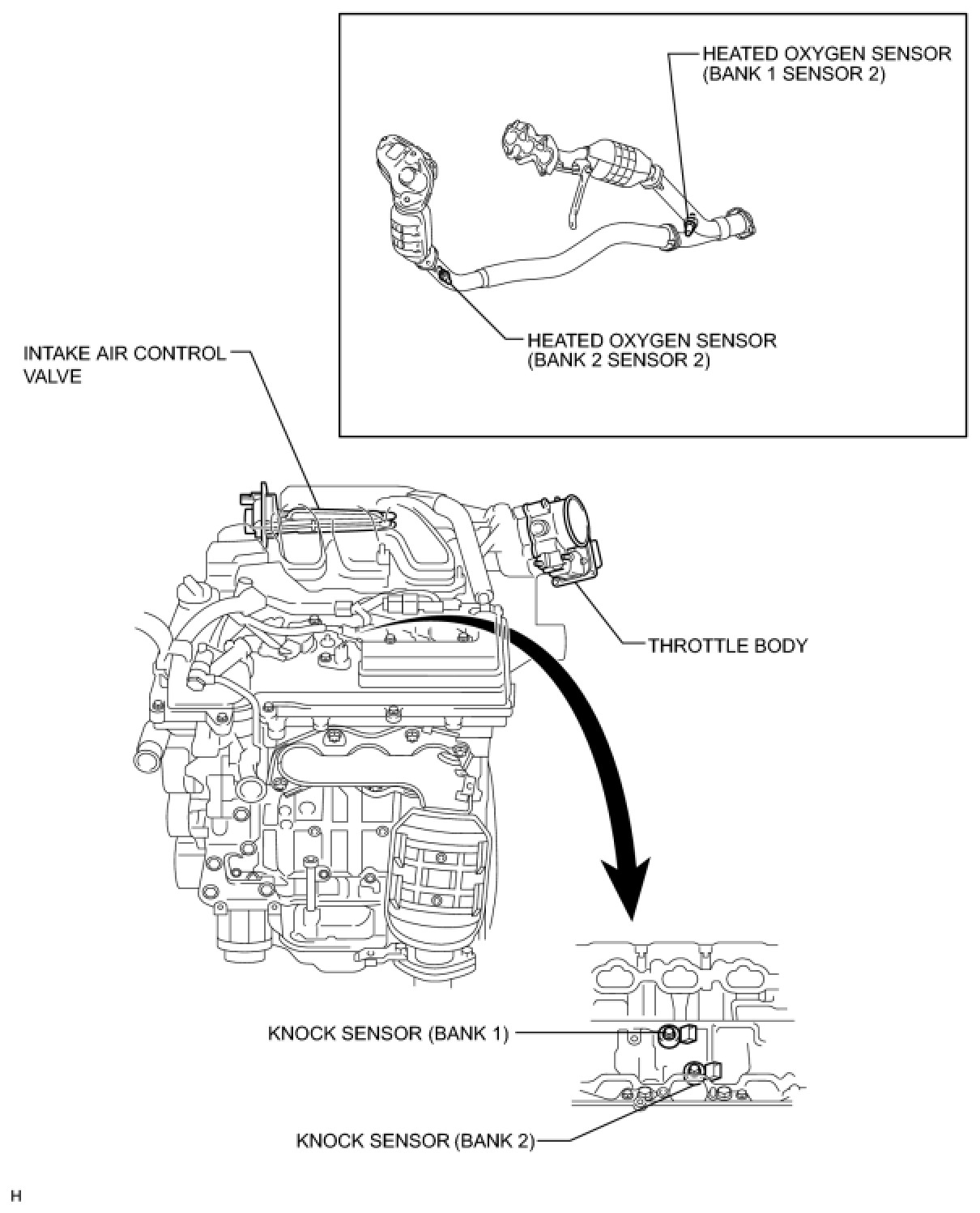 HEATED OXYGEN SENSOR (BANK 1 SENSOR 2)

HEATED OXYGEN SENSOR (BANK 2 SENSOR 2)

INTAKE AIR CONTROL VALVE

THROTTLE BODY

KNOCK SENSOR (BANK 1)

KNOCK SENSOR (BANK 2)

H