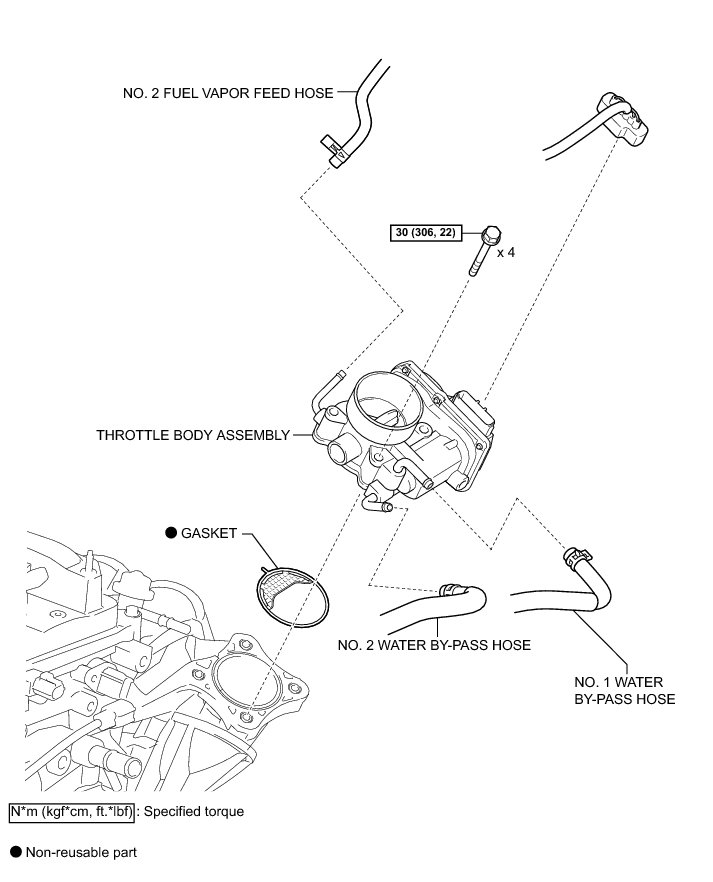 NO. 2 FUEL VAPOR FEED HOSE

30 (306, 22)

x 4

THROTTLE BODY ASSEMBLY

● GASKET

NO. 2 WATER BY-PASS HOSE

NO. 1 WATER BY-PASS HOSE

N*m (kgf*cm, ft.*lbf) : Specified torque

● Non-reusable part