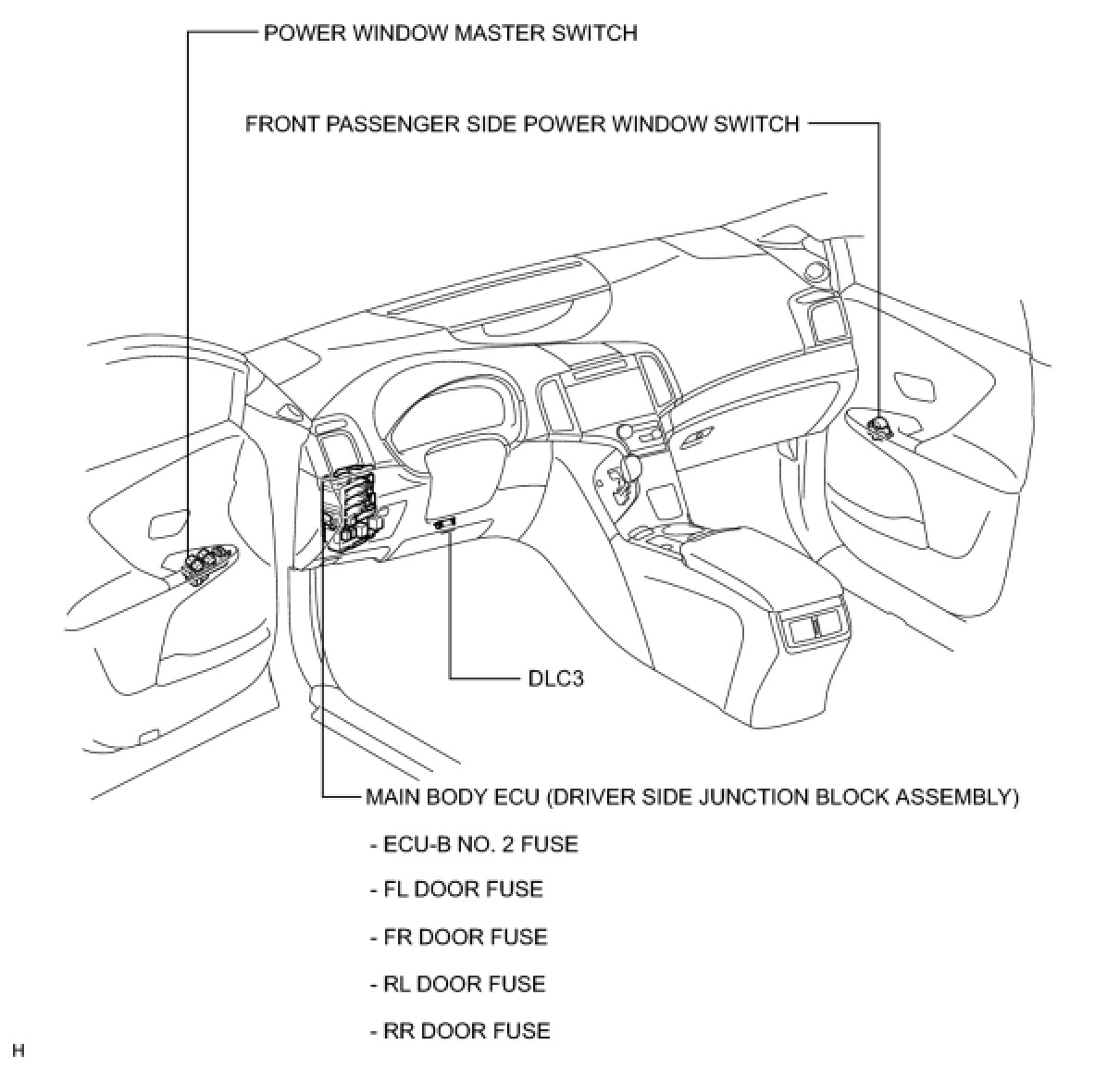 POWER WINDOW MASTER SWITCH

FRONT PASSENGER SIDE POWER WINDOW SWITCH

DLC3

MAIN BODY ECU (DRIVER SIDE JUNCTION BLOCK ASSEMBLY)

- ECU-B NO. 2 FUSE

- FL DOOR FUSE

- FR DOOR FUSE

- RL DOOR FUSE

- RR DOOR FUSE

H