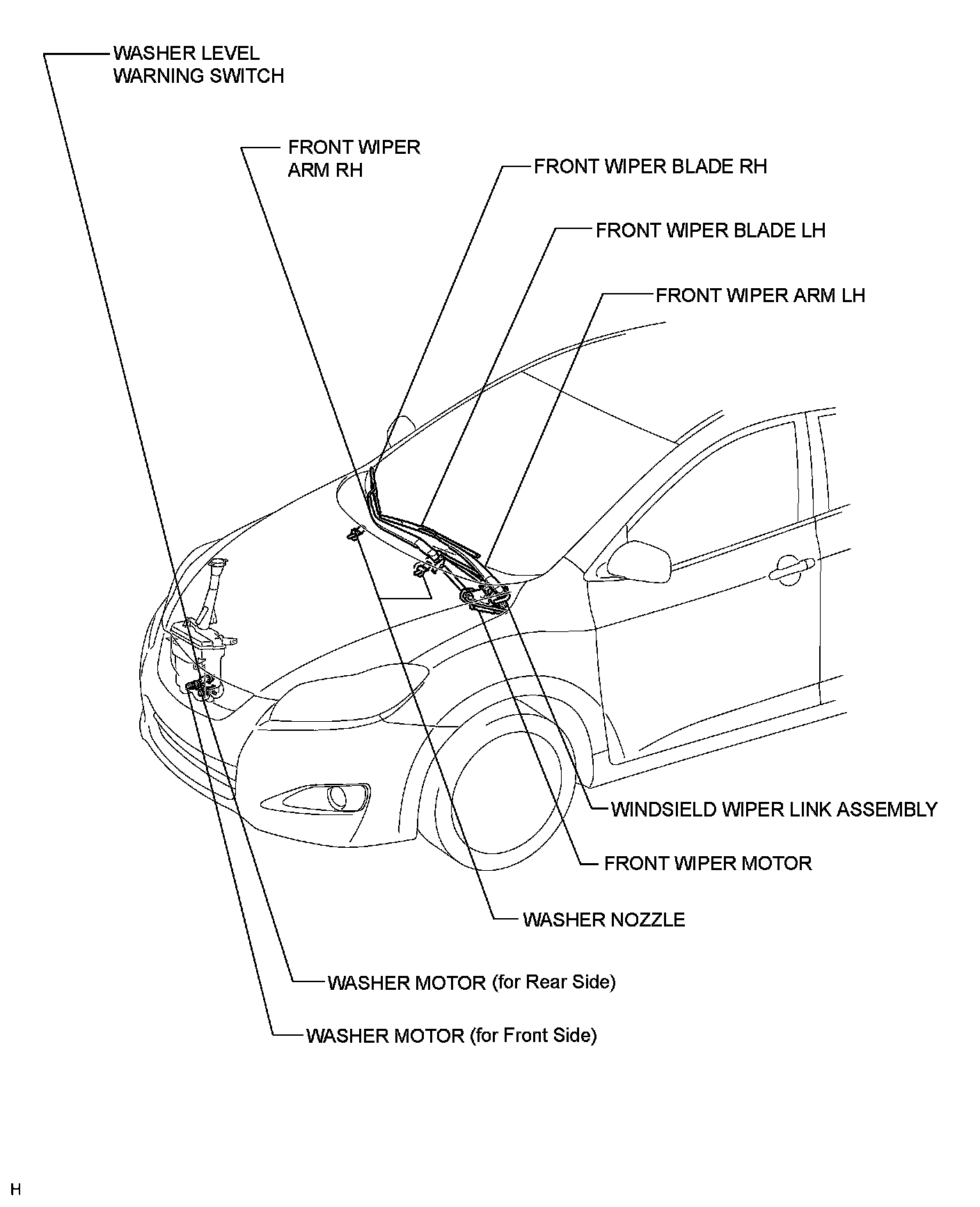 WASHER LEVEL WARNING SWITCH

FRONT WIPER ARM RH

FRONT WIPER BLADE RH

FRONT WIPER BLADE LH

FRONT WIPER ARM LH

WINDSIELD WIPER LINK ASSEMBLY

FRONT WIPER MOTOR

WASHER NOZZLE

WASHER MOTOR (for Rear Side)

WASHER MOTOR (for Front Side)

H