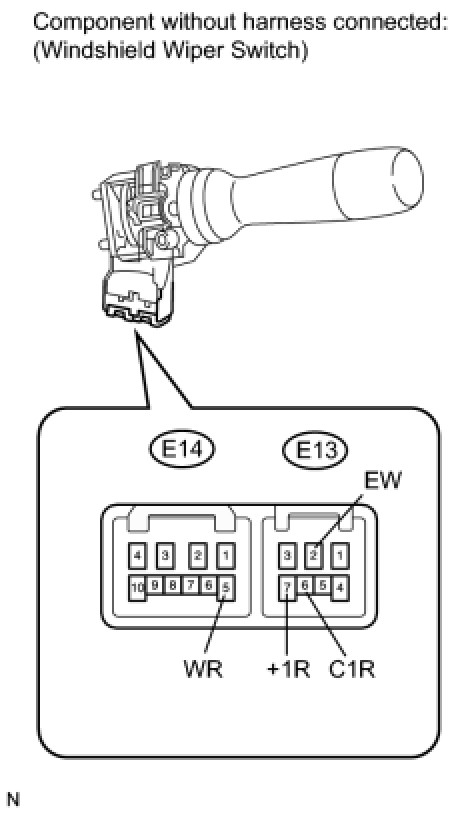 Component without harness connected:
(Windshield Wiper Switch)

E14

E13

EW

4 3 2 1
10 9 8 7 6 5

3 2 1
7 6 5 4

WR

+1R

C1R

N