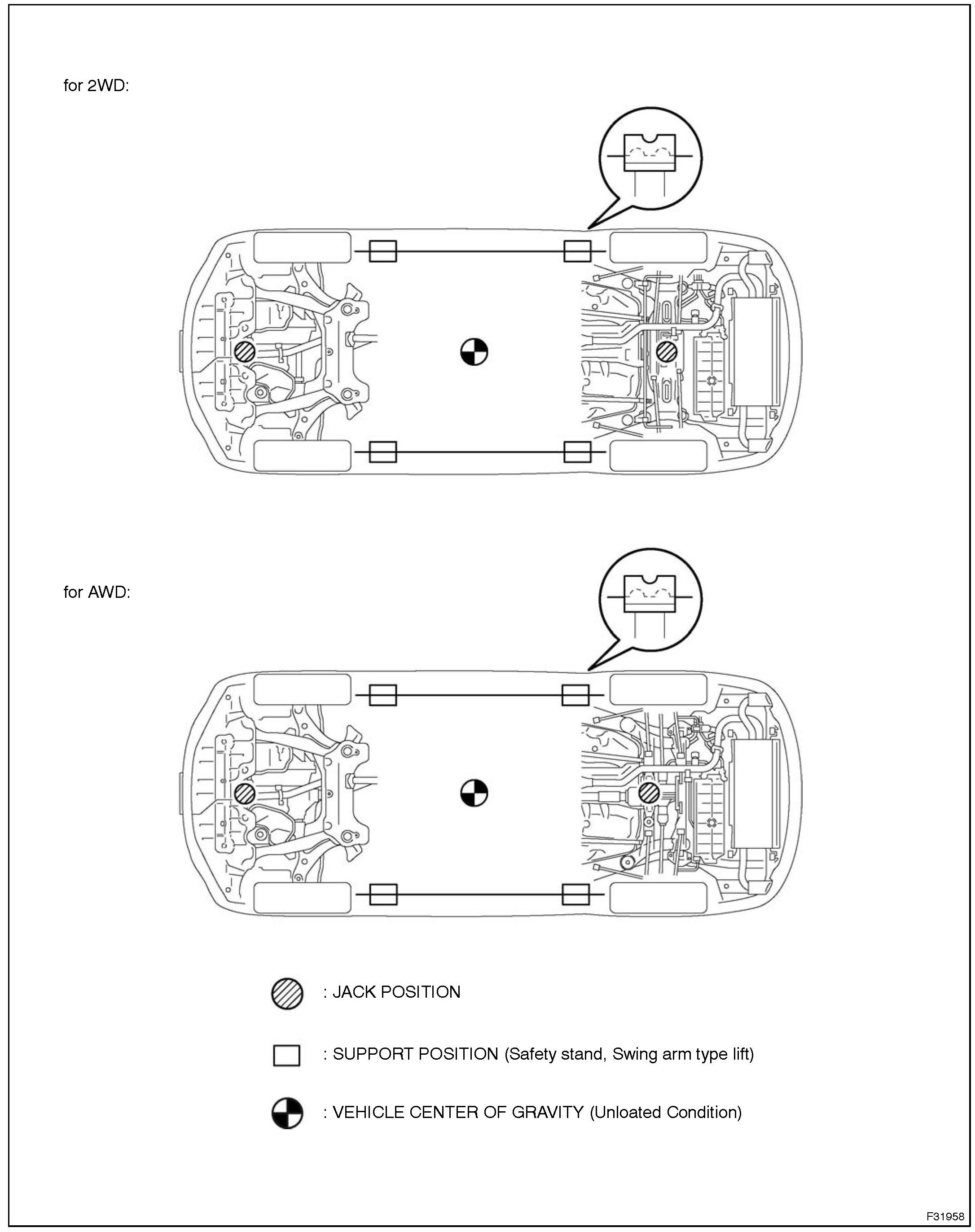 for 2WD:

for AWD:

: JACK POSITION

: SUPPORT POSITION (Safety stand, Swing arm type lift)

: VEHICLE CENTER OF GRAVITY (Unloated Condition)

F31958