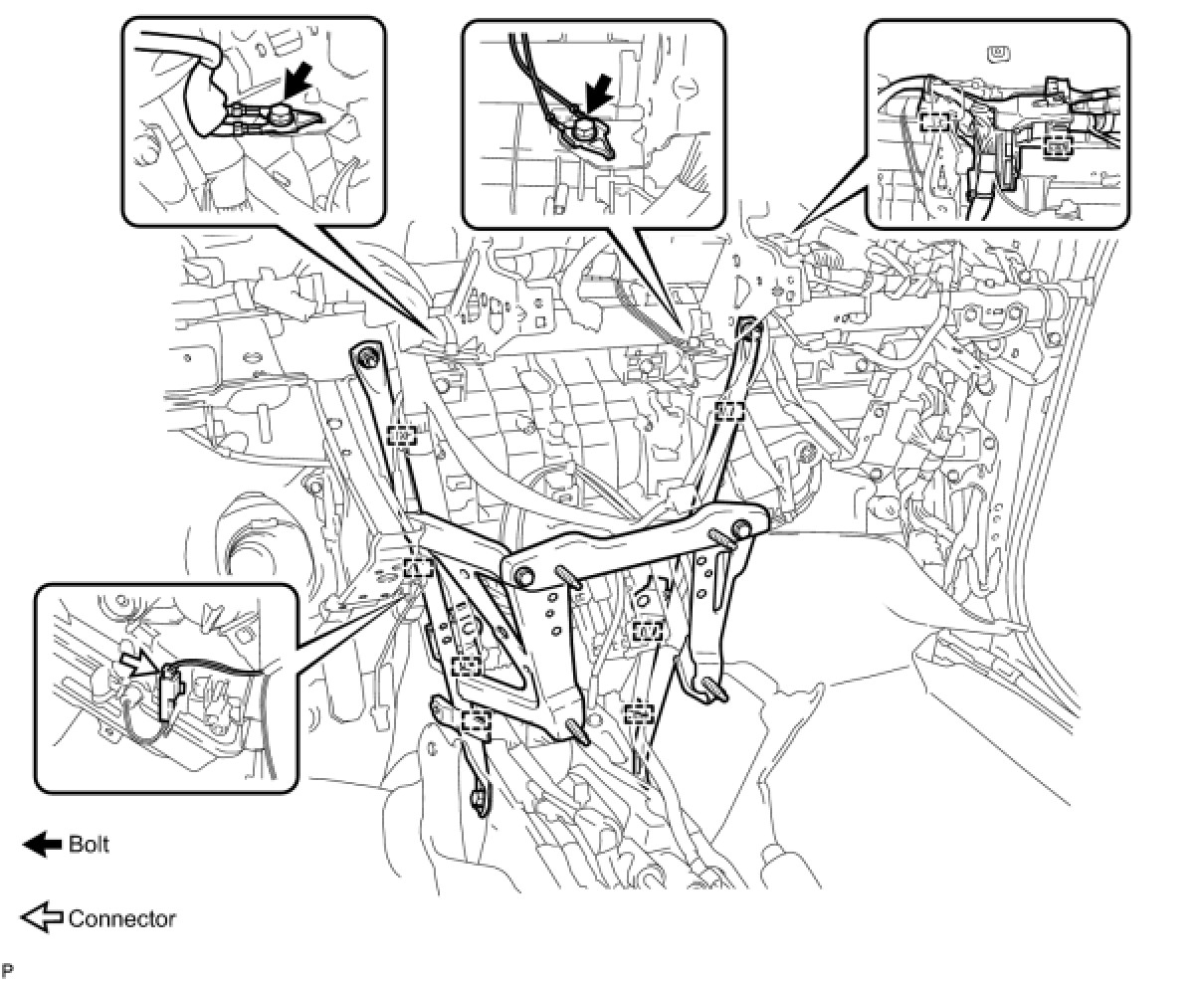 Bolt

Connector

P