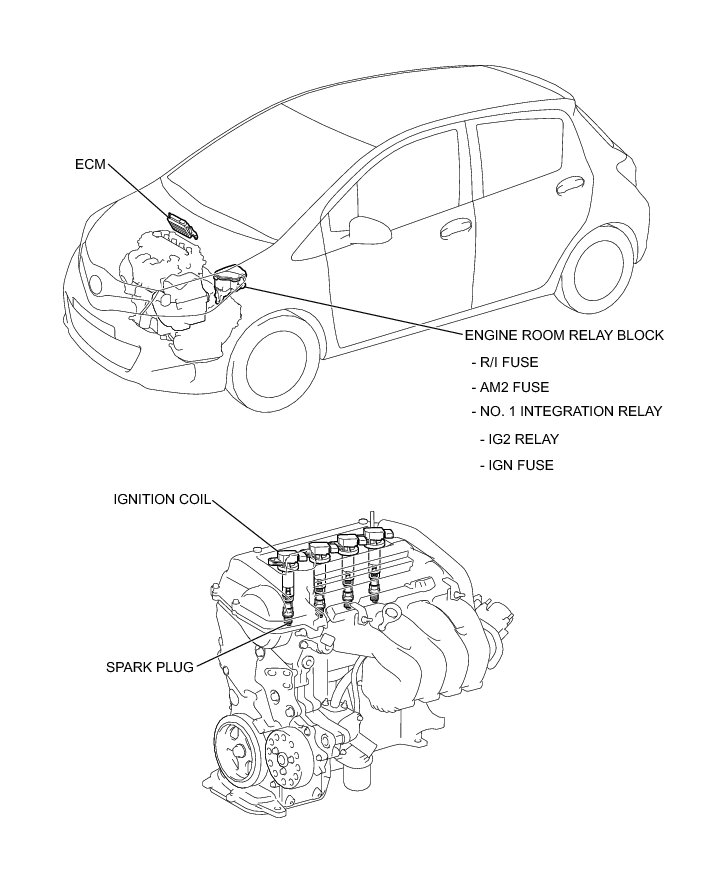 ECM

ENGINE ROOM RELAY BLOCK
- R/I FUSE
- AM2 FUSE
- NO. 1 INTEGRATION RELAY
- IG2 RELAY
- IGN FUSE

IGNITION COIL

SPARK PLUG