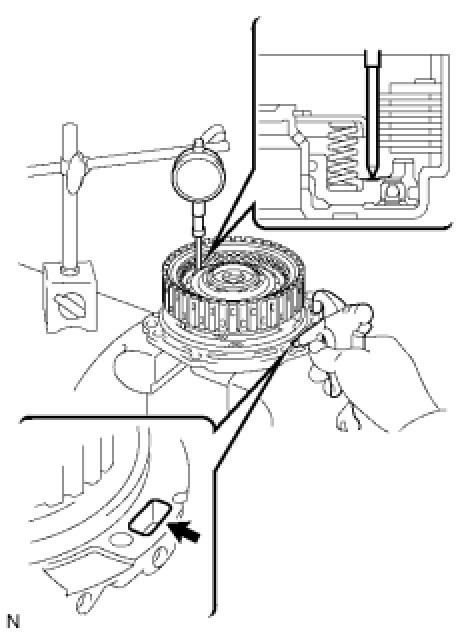 N