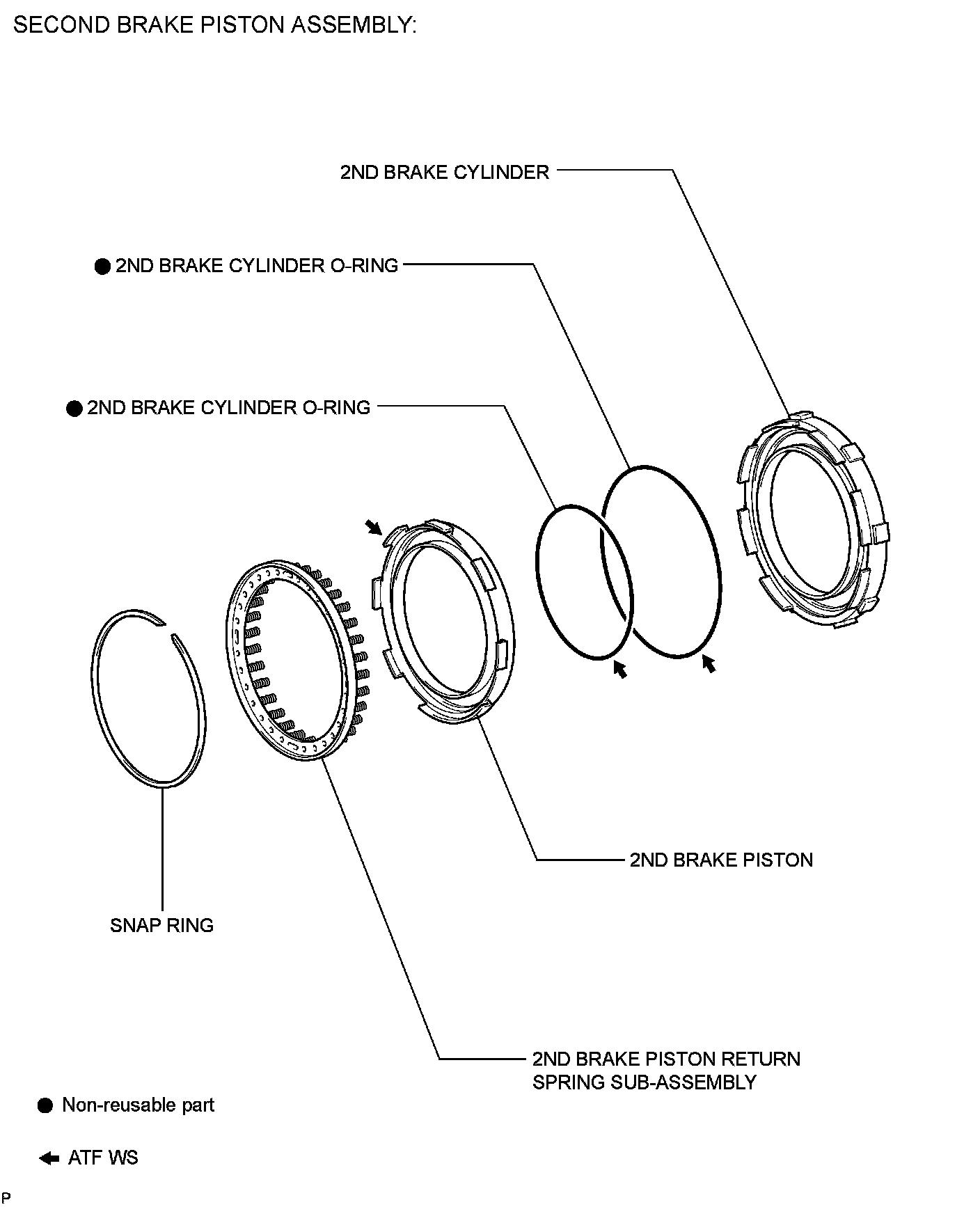 SECOND BRAKE PISTON ASSEMBLY:

2ND BRAKE CYLINDER

● 2ND BRAKE CYLINDER O-RING

● 2ND BRAKE CYLINDER O-RING

2ND BRAKE PISTON

SNAP RING

2ND BRAKE PISTON RETURN SPRING SUB-ASSEMBLY

● Non-reusable part

← ATF WS

P