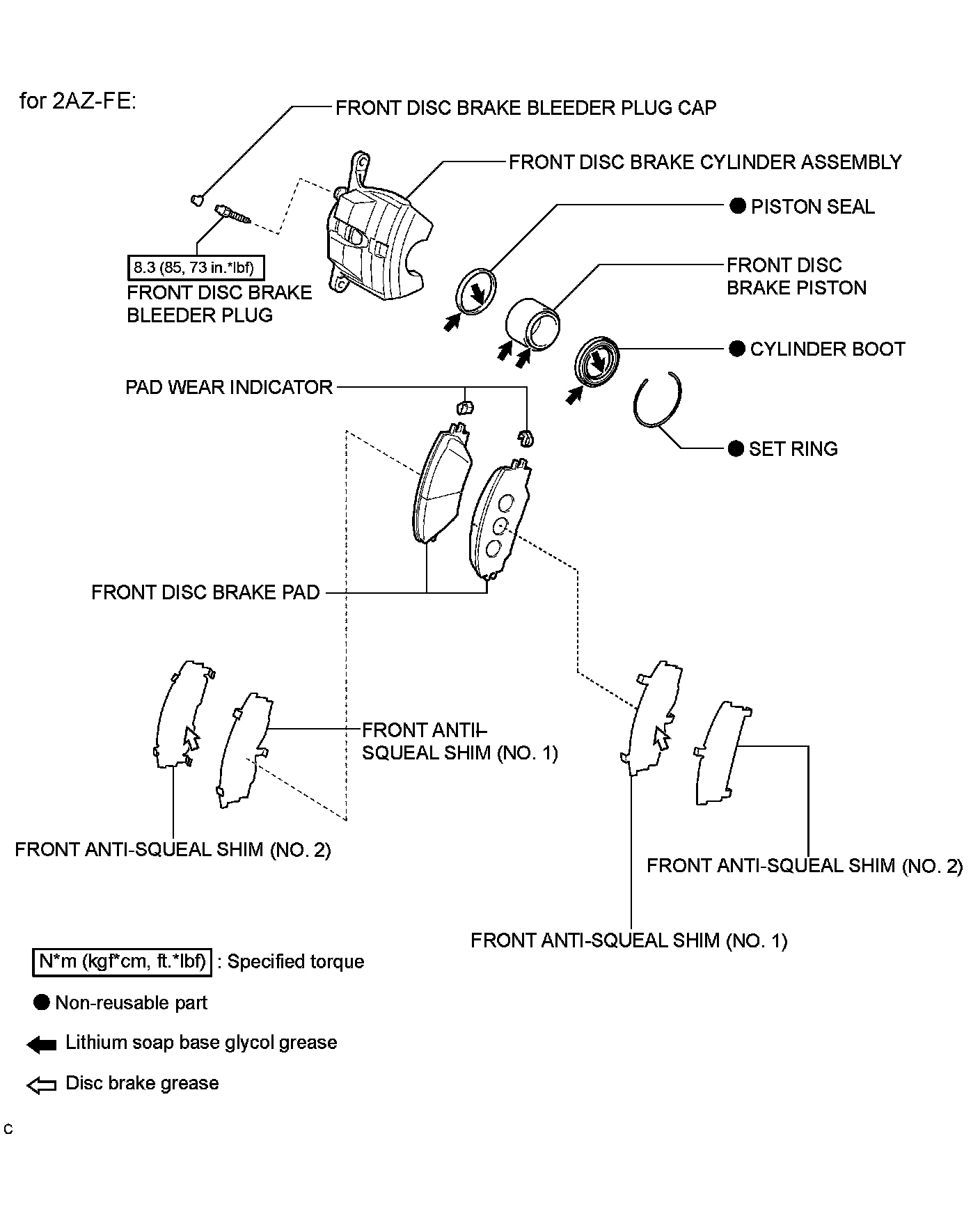 for 2AZ-FE:

FRONT DISC BRAKE BLEEDER PLUG CAP

FRONT DISC BRAKE CYLINDER ASSEMBLY

● PISTON SEAL

8.3 (85, 73 in.*lbf)

FRONT DISC BRAKE BLEEDER PLUG

FRONT DISC BRAKE PISTON

● CYLINDER BOOT

PAD WEAR INDICATOR

● SET RING

FRONT DISC BRAKE PAD

FRONT ANTI-SQUEAL SHIM (NO. 1)

FRONT ANTI-SQUEAL SHIM (NO. 2)

FRONT ANTI-SQUEAL SHIM (NO. 2)

FRONT ANTI-SQUEAL SHIM (NO. 1)

N*m (kgf*cm, ft.*lbf) : Specified torque

● Non-reusable part

Lithium soap base glycol grease

Disc brake grease

C