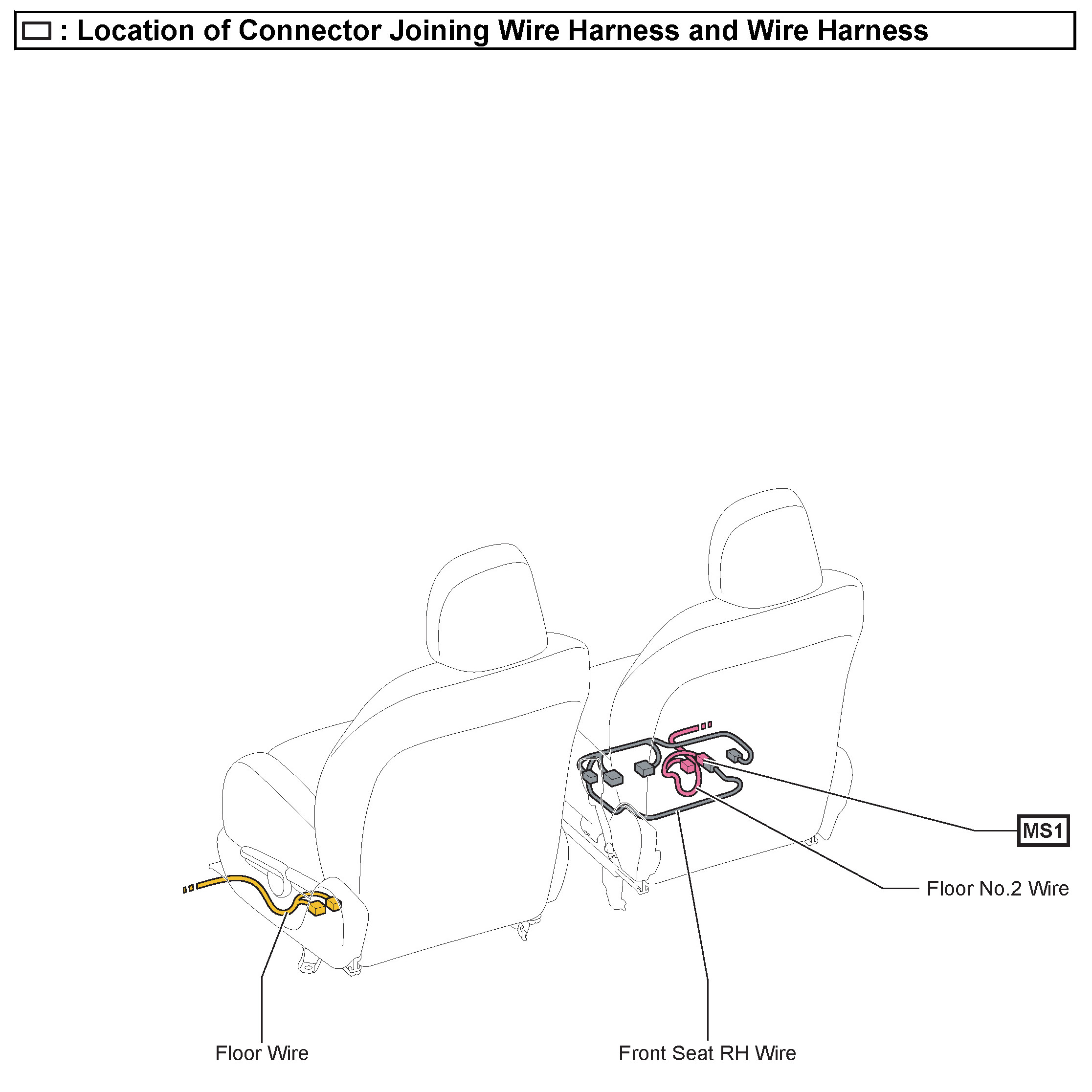 : Location of Connector Joining Wire Harness and Wire Harness

MS1

Floor No.2 Wire

Floor Wire

Front Seat RH Wire