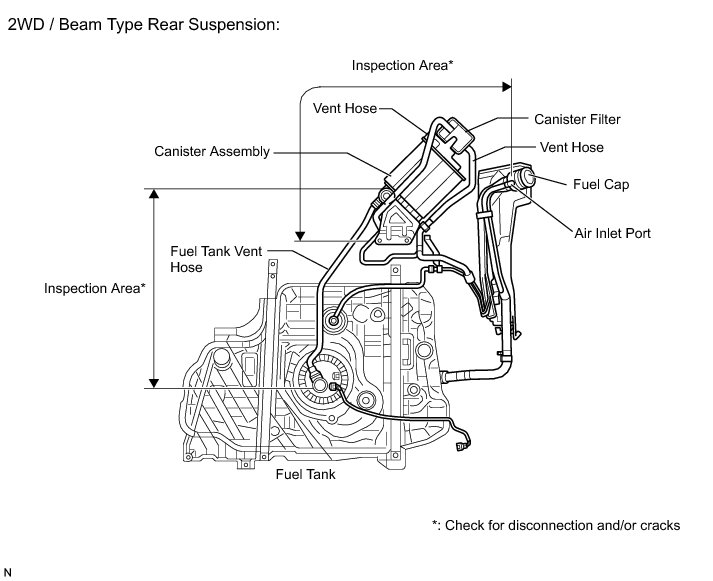 2WD / Beam Type Rear Suspension:

Inspection Area*

Vent Hose

Canister Filter

Canister Assembly

Vent Hose

Fuel Cap

Air Inlet Port

Fuel Tank Vent Hose

Inspection Area*

Fuel Tank

*: Check for disconnection and/or cracks

N