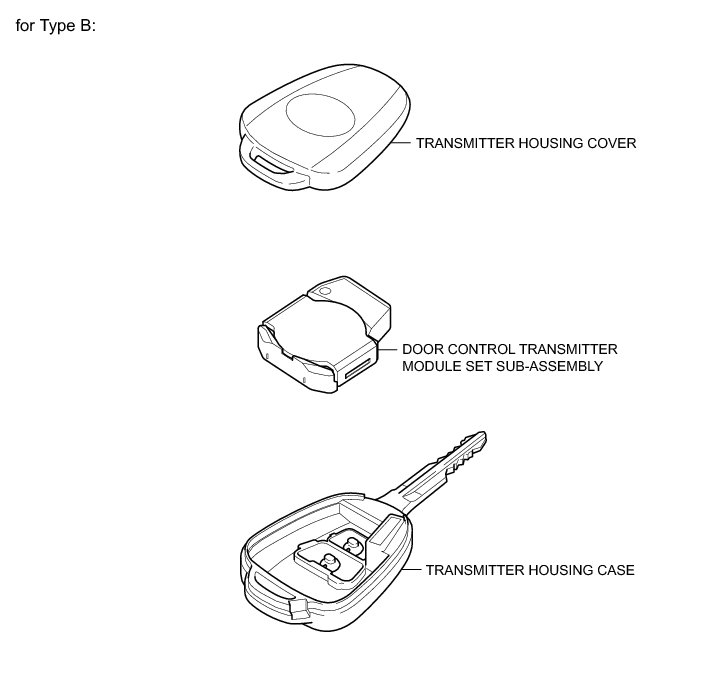 for Type B:

TRANSMITTER HOUSING COVER

DOOR CONTROL TRANSMITTER MODULE SET SUB-ASSEMBLY

TRANSMITTER HOUSING CASE