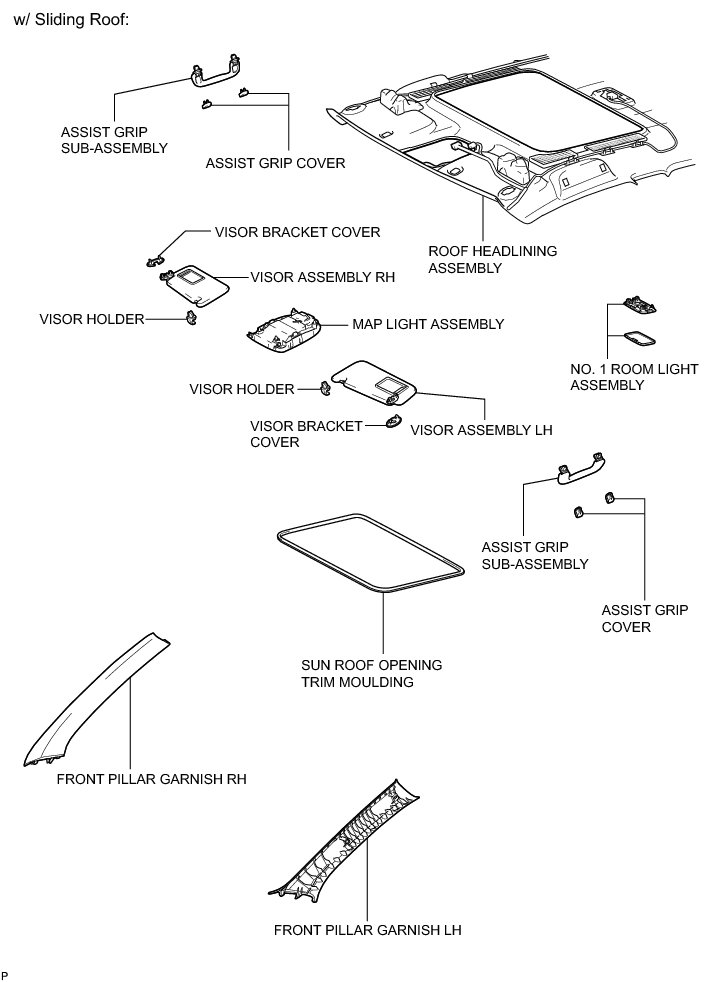 w/ Sliding Roof:

ASSIST GRIP SUB-ASSEMBLY

ASSIST GRIP COVER

ROOF HEADLINING ASSEMBLY

VISOR BRACKET COVER

VISOR ASSEMBLY RH

VISOR HOLDER

MAP LIGHT ASSEMBLY

NO. 1 ROOM LIGHT ASSEMBLY

VISOR HOLDER

VISOR BRACKET COVER

VISOR ASSEMBLY LH

ASSIST GRIP SUB-ASSEMBLY

ASSIST GRIP COVER

SUN ROOF OPENING TRIM MOULDING

FRONT PILLAR GARNISH RH

FRONT PILLAR GARNISH LH

P