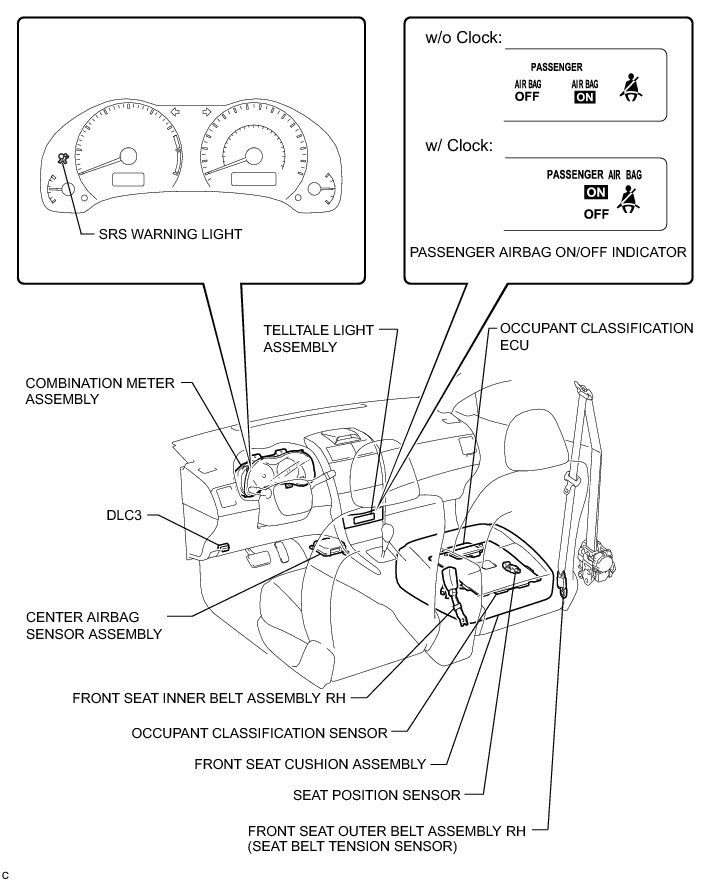 SRS WARNING LIGHT

w/o Clock:

PASSENGER
AIR BAG OFF
AIR BAG ON

w/ Clock:

PASSENGER AIR BAG
ON
OFF

PASSENGER AIRBAG ON/OFF INDICATOR

TELLTALE LIGHT ASSEMBLY

OCCUPANT CLASSIFICATION ECU

COMBINATION METER ASSEMBLY

DLC3

CENTER AIRBAG SENSOR ASSEMBLY

FRONT SEAT INNER BELT ASSEMBLY RH

OCCUPANT CLASSIFICATION SENSOR

FRONT SEAT CUSHION ASSEMBLY

SEAT POSITION SENSOR

FRONT SEAT OUTER BELT ASSEMBLY RH (SEAT BELT TENSION SENSOR)

C