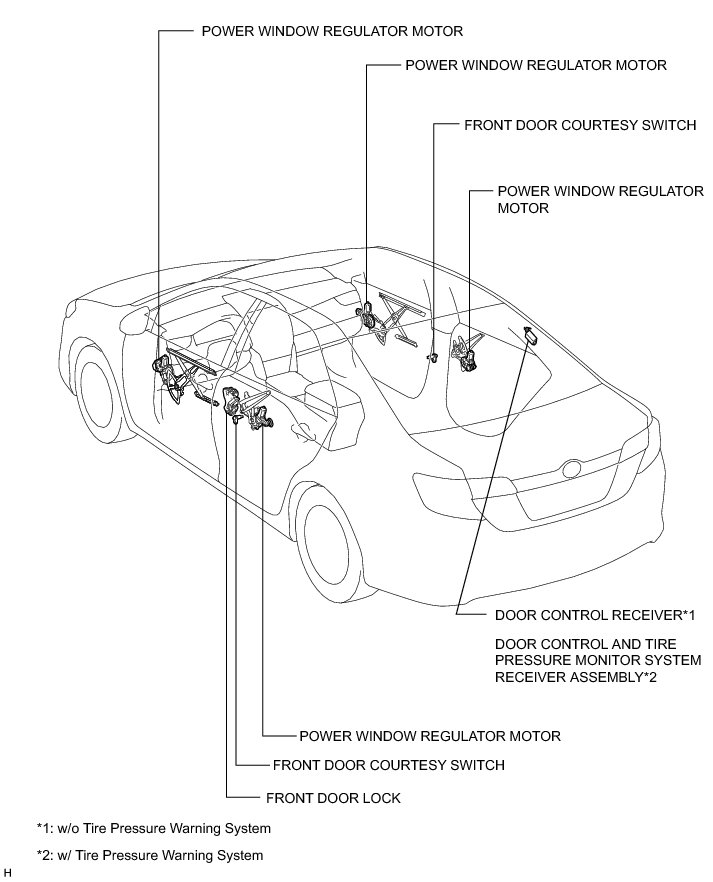 POWER WINDOW REGULATOR MOTOR

POWER WINDOW REGULATOR MOTOR

FRONT DOOR COURTESY SWITCH

POWER WINDOW REGULATOR MOTOR

DOOR CONTROL RECEIVER*1

DOOR CONTROL AND TIRE PRESSURE MONITOR SYSTEM RECEIVER ASSEMBLY*2

POWER WINDOW REGULATOR MOTOR

FRONT DOOR COURTESY SWITCH

FRONT DOOR LOCK

*1: w/o Tire Pressure Warning System

*2: w/ Tire Pressure Warning System

H