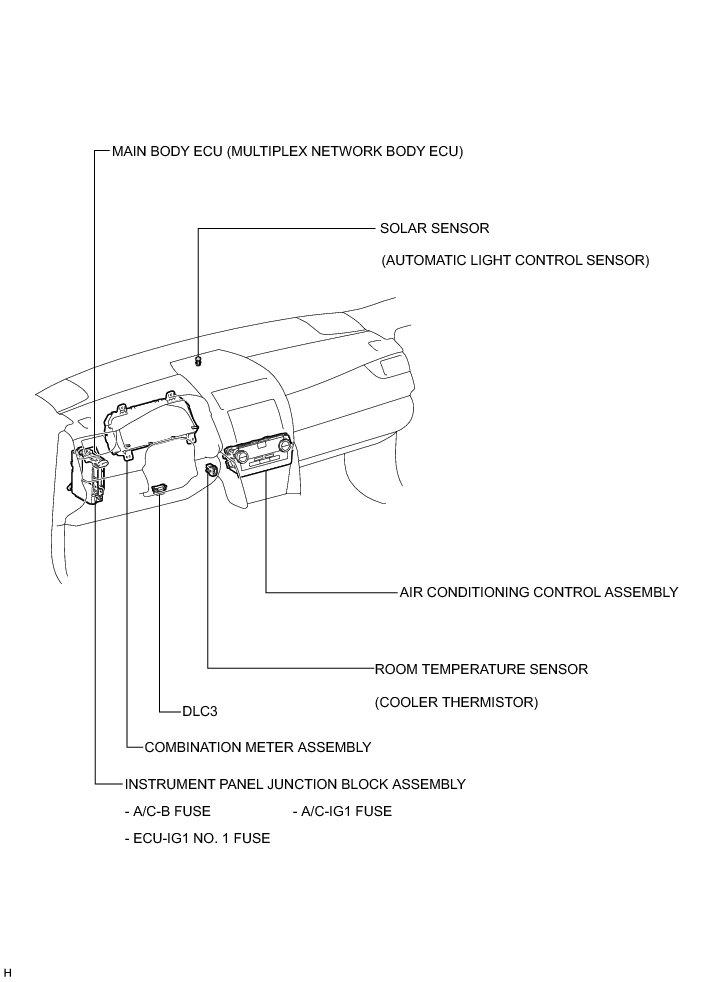 MAIN BODY ECU (MULTIPLEX NETWORK BODY ECU)

SOLAR SENSOR

(AUTOMATIC LIGHT CONTROL SENSOR)

AIR CONDITIONING CONTROL ASSEMBLY

ROOM TEMPERATURE SENSOR

(COOLER THERMISTOR)

DLC3

COMBINATION METER ASSEMBLY

INSTRUMENT PANEL JUNCTION BLOCK ASSEMBLY

- A/C-B FUSE

- A/C-IG1 FUSE

- ECU-IG1 NO. 1 FUSE

H