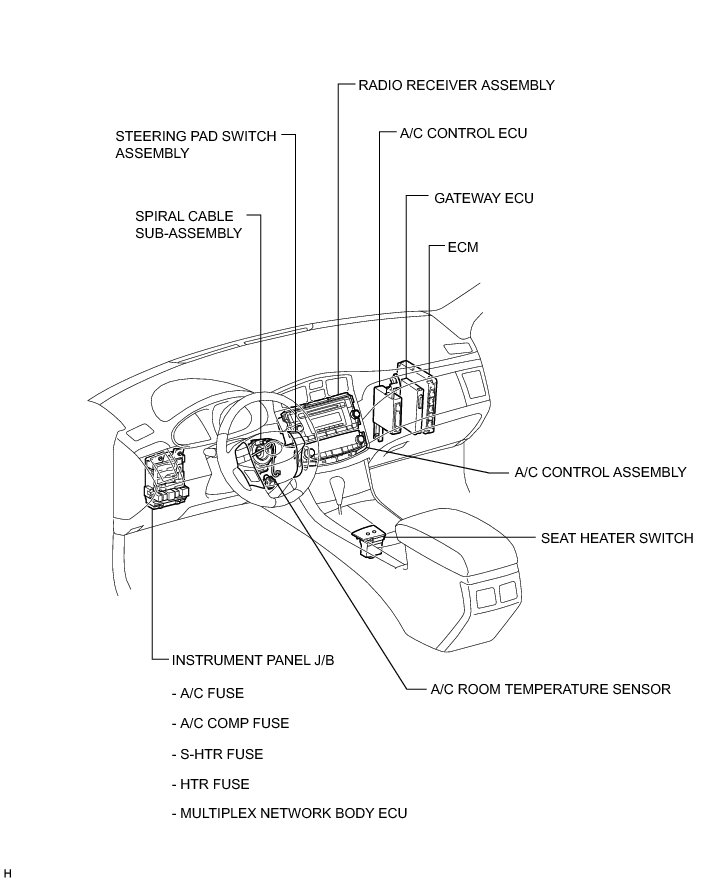 RADIO RECEIVER ASSEMBLY

STEERING PAD SWITCH ASSEMBLY

A/C CONTROL ECU

GATEWAY ECU

SPIRAL CABLE SUB-ASSEMBLY

ECM

A/C CONTROL ASSEMBLY

SEAT HEATER SWITCH

INSTRUMENT PANEL J/B

- A/C FUSE

- A/C COMP FUSE

- S-HTR FUSE

- HTR FUSE

- MULTIPLEX NETWORK BODY ECU

A/C ROOM TEMPERATURE SENSOR

H