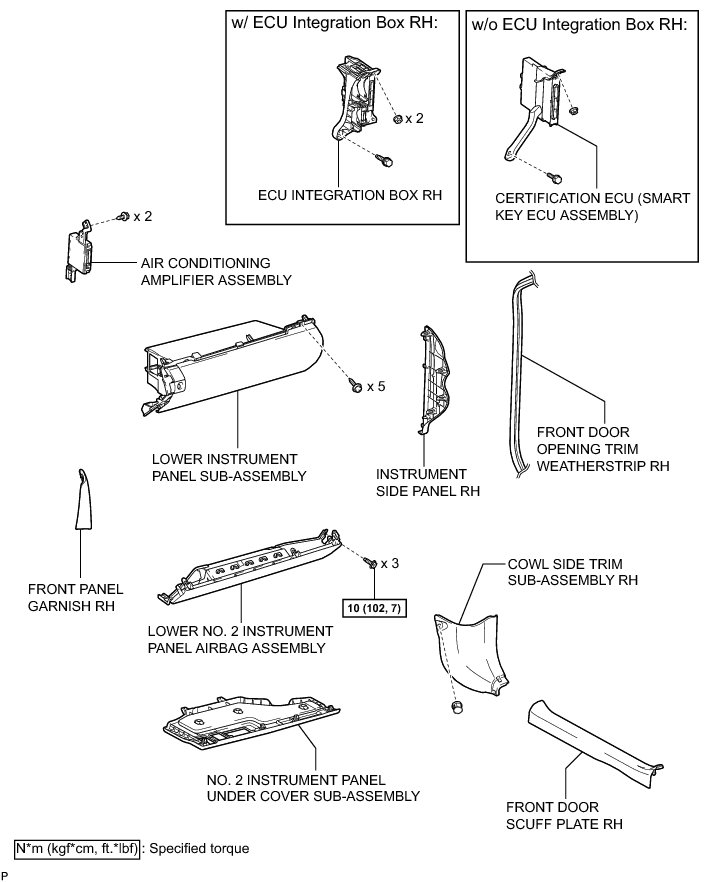 w/ ECU Integration Box RH:

x 2

ECU INTEGRATION BOX RH

w/o ECU Integration Box RH:

CERTIFICATION ECU (SMART KEY ECU ASSEMBLY)

x 2

AIR CONDITIONING AMPLIFIER ASSEMBLY

x 5

LOWER INSTRUMENT PANEL SUB-ASSEMBLY

INSTRUMENT SIDE PANEL RH

FRONT DOOR OPENING TRIM WEATHERSTRIP RH

FRONT PANEL GARNISH RH

x 3

10 (102, 7)

LOWER NO. 2 INSTRUMENT PANEL AIRBAG ASSEMBLY

COWL SIDE TRIM SUB-ASSEMBLY RH

NO. 2 INSTRUMENT PANEL UNDER COVER SUB-ASSEMBLY

FRONT DOOR SCUFF PLATE RH

N*m (kgf*cm, ft.*lbf) : Specified torque

P